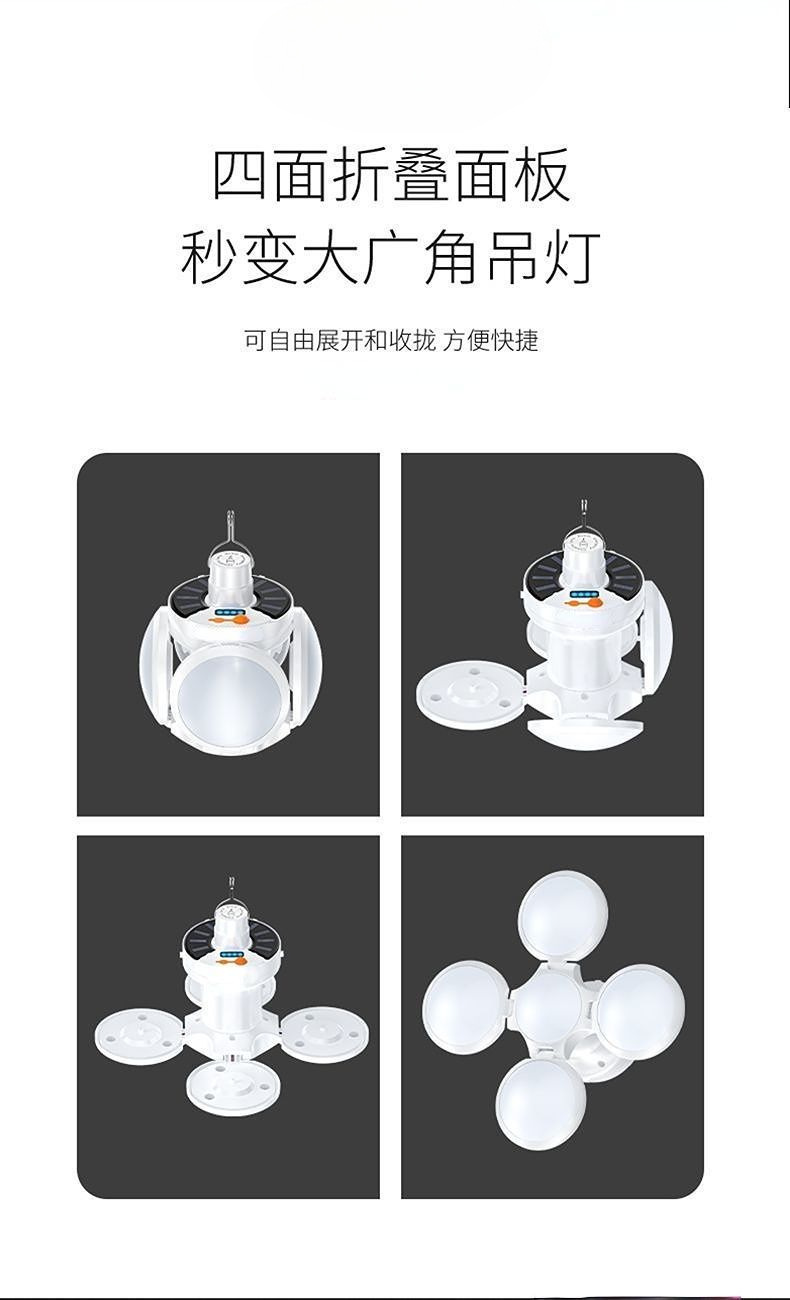 四面折叠面板
秒变大广角吊灯

可自由展开和收拢 方便快捷