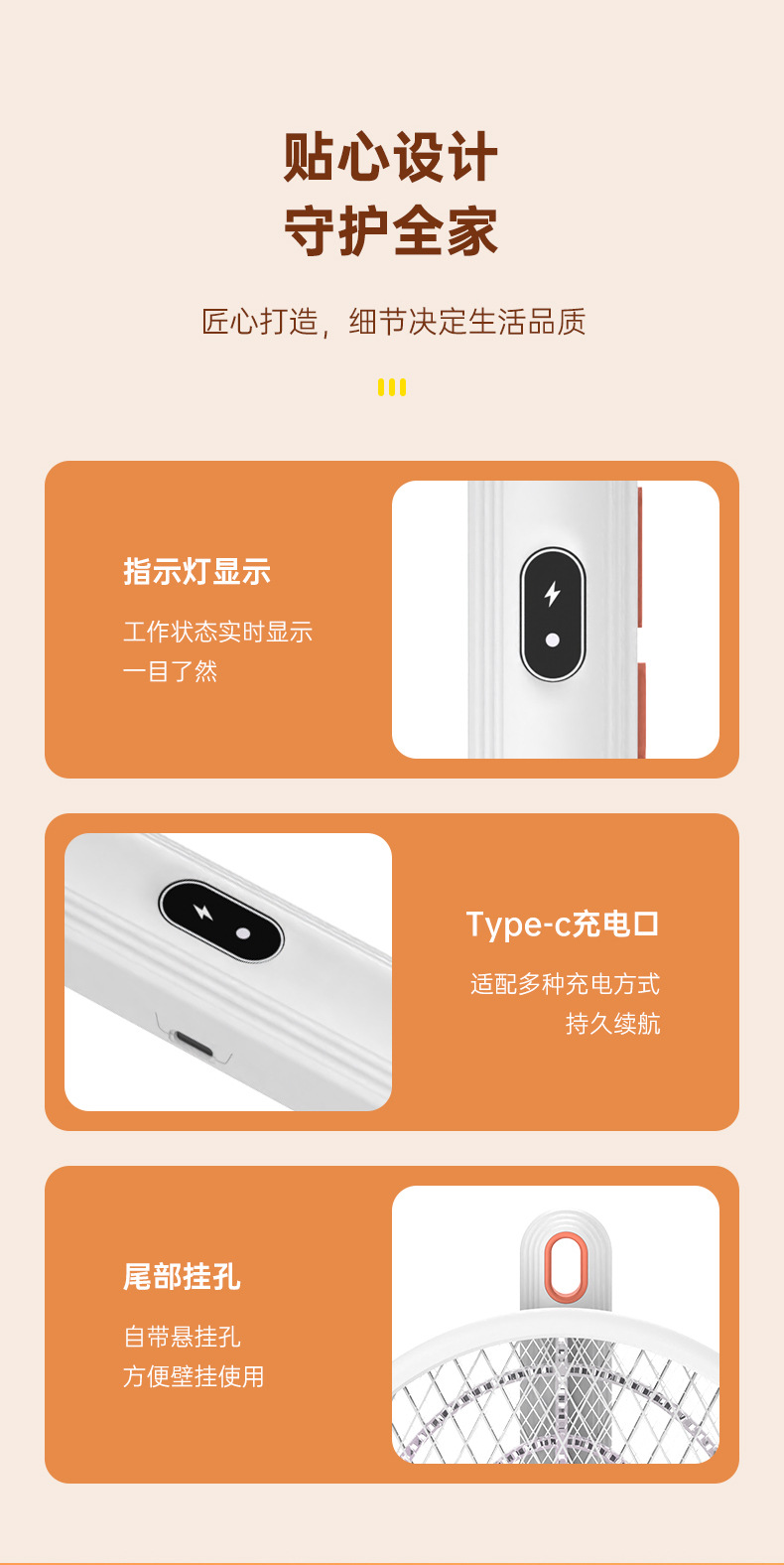 贴心设计
守护全家

匠心打造，细节决定生活品质

指示灯显示

工作状态实时显示
一目了然

Type-c充电口

适配多种充电方式
持久续航

尾部挂孔

自带悬挂孔
方便壁挂使用