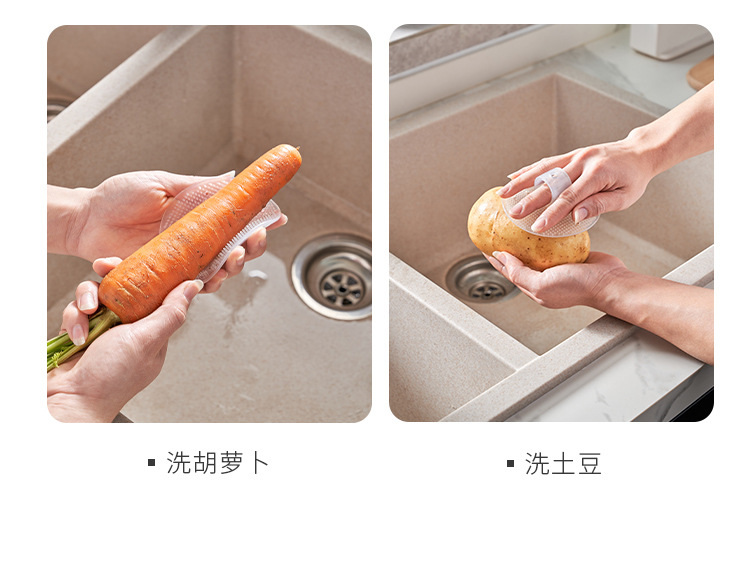 ▪ 洗胡萝卜

▪ 洗土豆