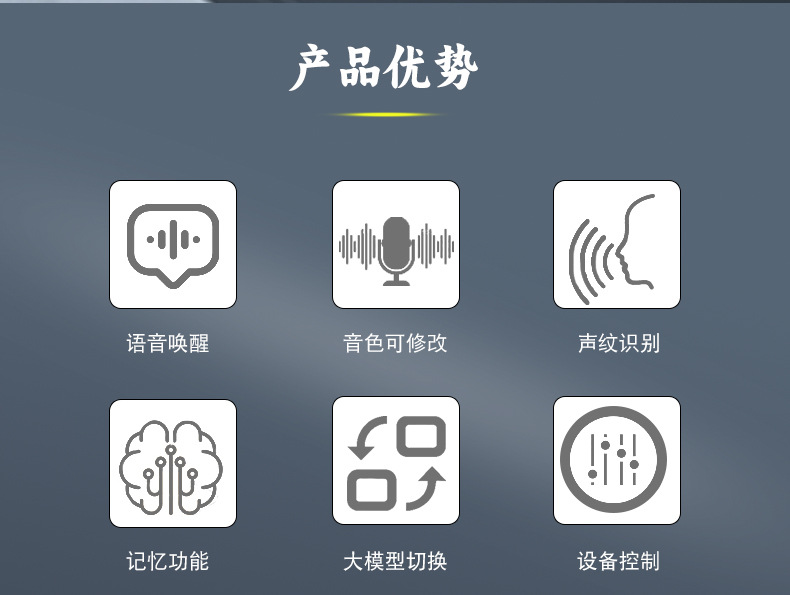 产品优势

语音唤醒

音色可修改

声纹识别

记忆功能

大模型切换

设备控制