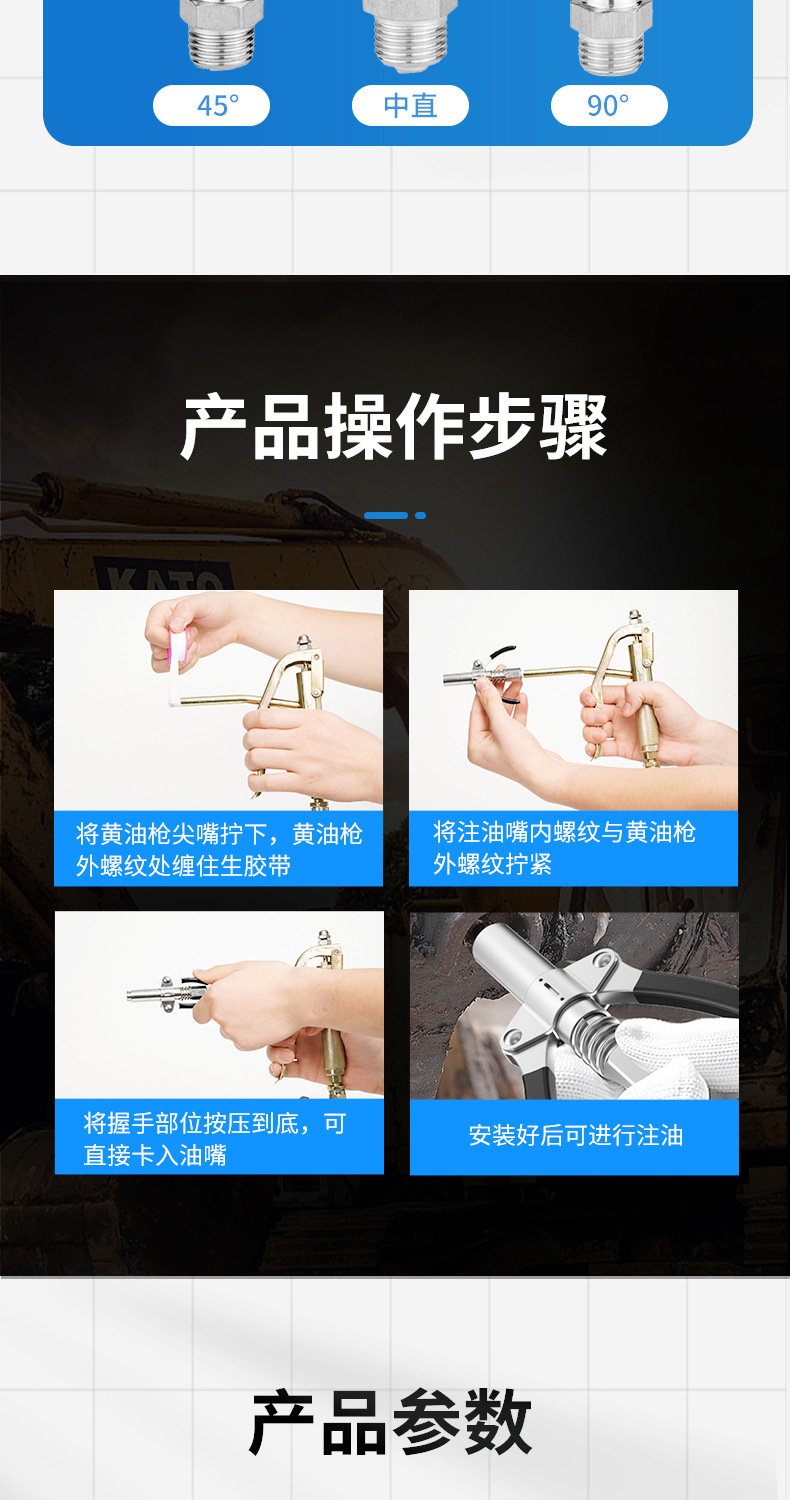 45°

中直

90°

产品操作步骤

KATO

将黄油枪尖嘴拧下，黄油枪外螺纹处缠住生胶带

将注油嘴内螺纹与黄油枪外螺纹拧紧

将握手部位按压到底，可直接卡入油嘴

安装好后可进行注油

产品参数