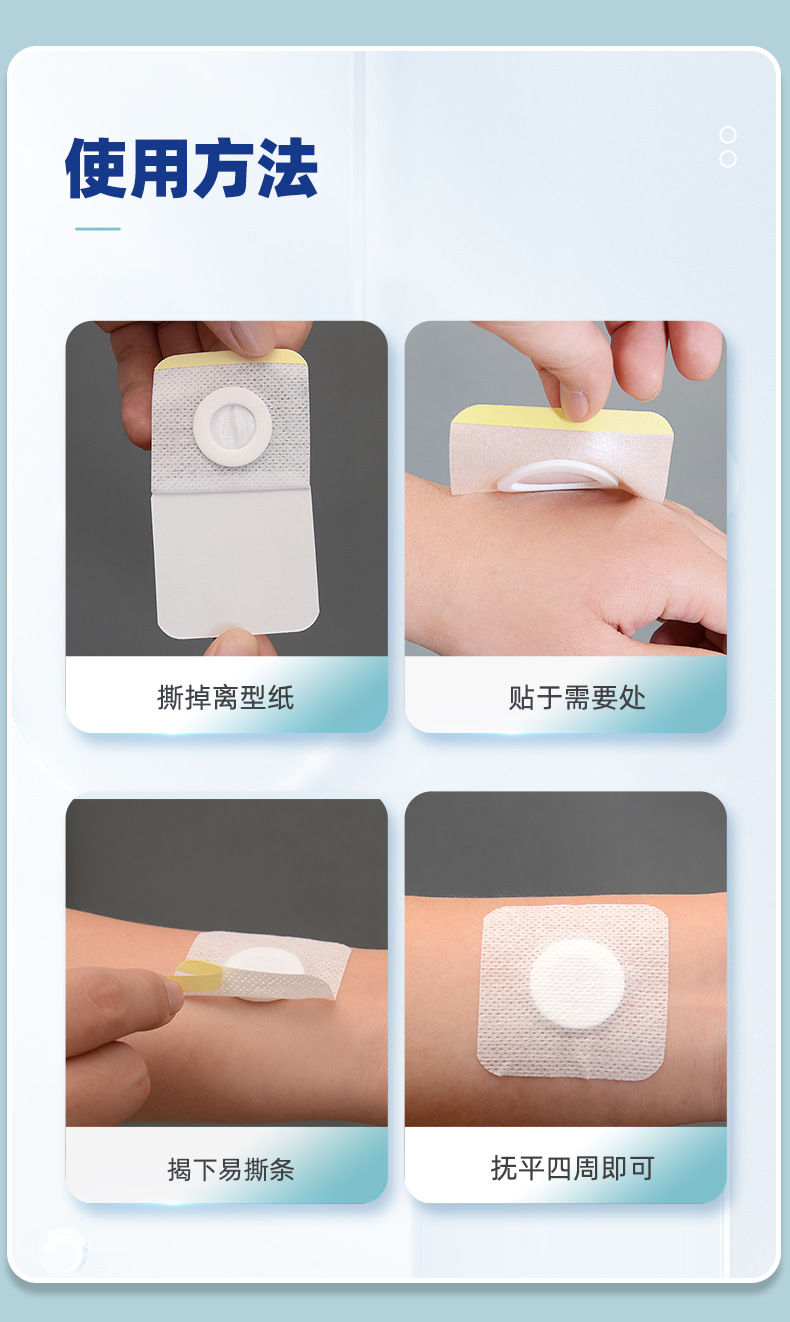 使用方法

撕掉离型纸

贴于需要处

揭下易撕条

抚平四周即可