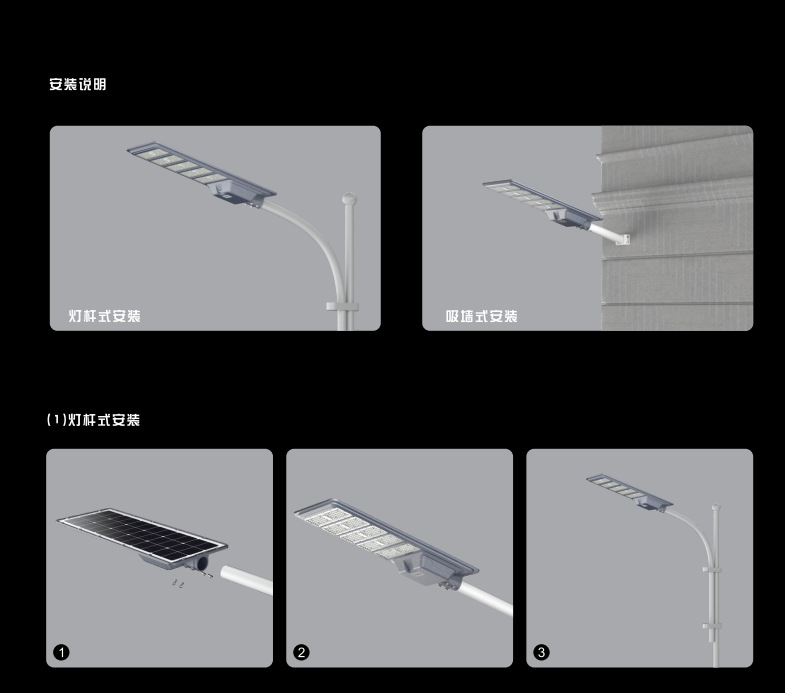 安装说明

灯杆式安装

吸墙式安装

(1)灯杆式安装

1

2

3