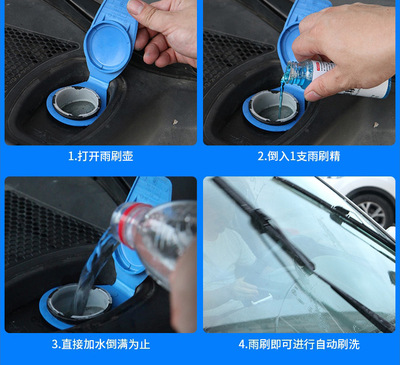 1.打开雨刷壶

2.倒入1支雨刷精

3.直接加水倒满为止

4.雨刷即可进行自动刷洗