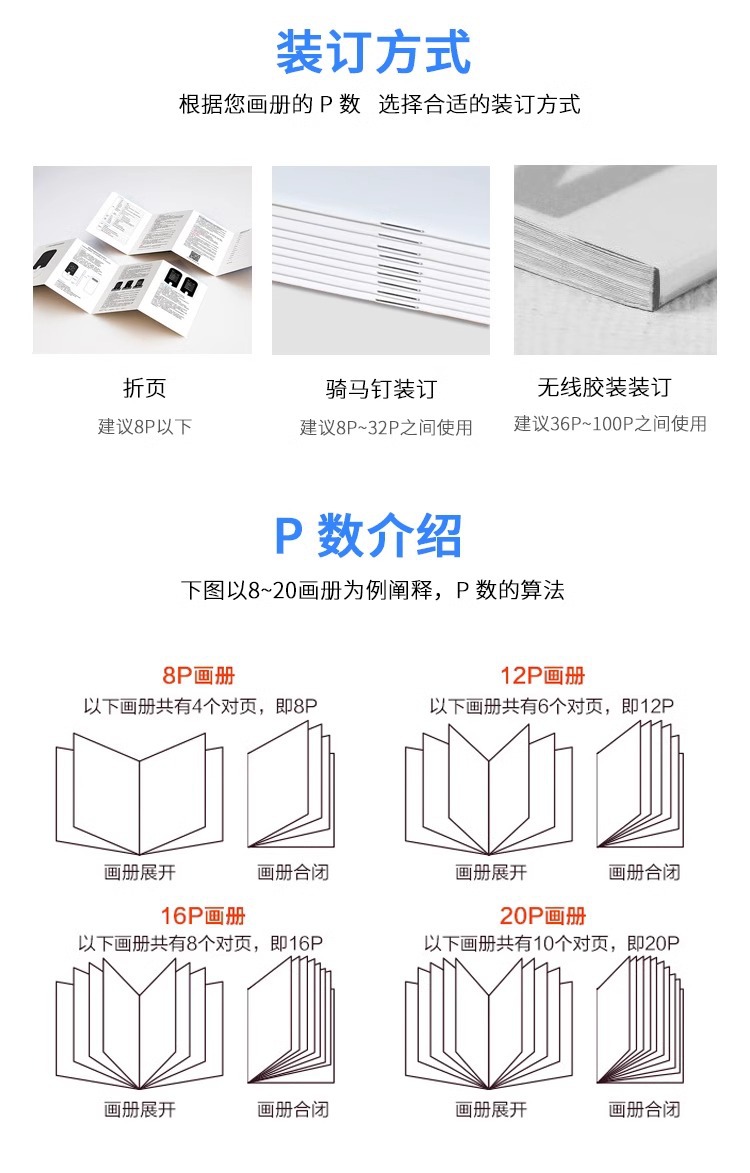 装订方式

根据您画册的 P 数 选择合适的装订方式

折页
建议8P以下

骑马钉装订
建议8P~32P之间使用

无线胶装装订
建议36P~100P之间使用

P 数介绍

下图以8~20画册为例阐释，P 数的算法

8P画册
以下画册共有4个对页，即8P
画册展开
画册合闭

12P画册
以下画册共有6个对页，即12P
画册展开
画册合闭

16P画册
以下画册共有8个对页，即16P
画册展开
画册合闭

20P画册
以下画册共有10个对页，即20P
画册展开
画册合闭