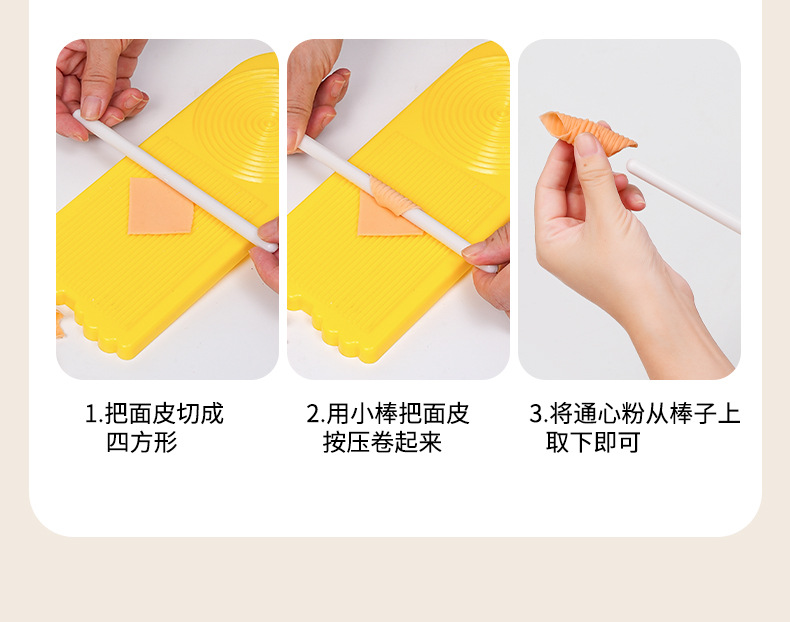 1.把面皮切成四方形

2.用小棒把面皮按压卷起来

3.将通心粉从棒子上取下即可