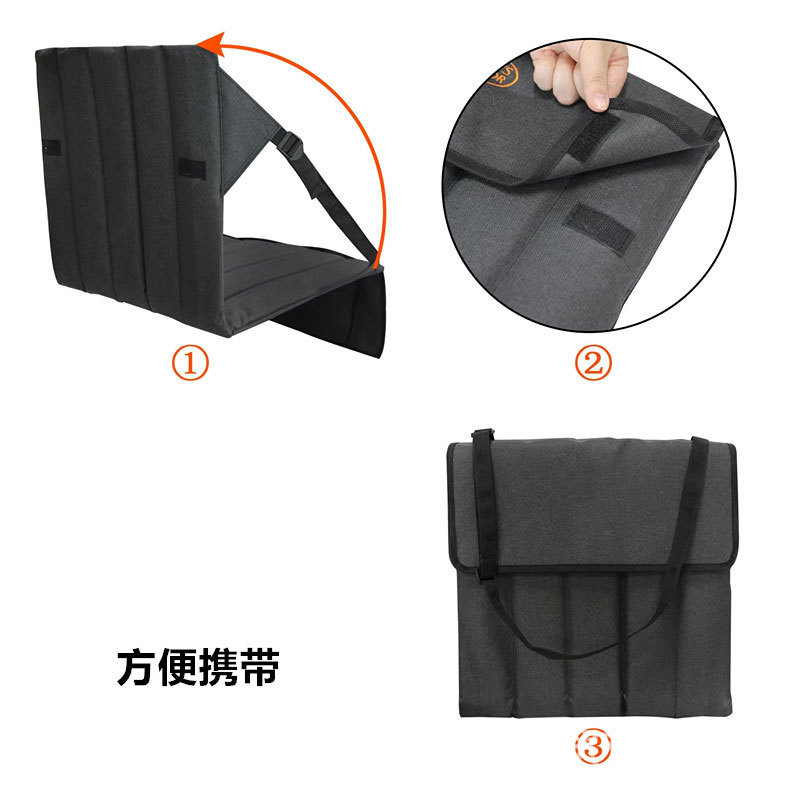 ①

②

方便携带

③