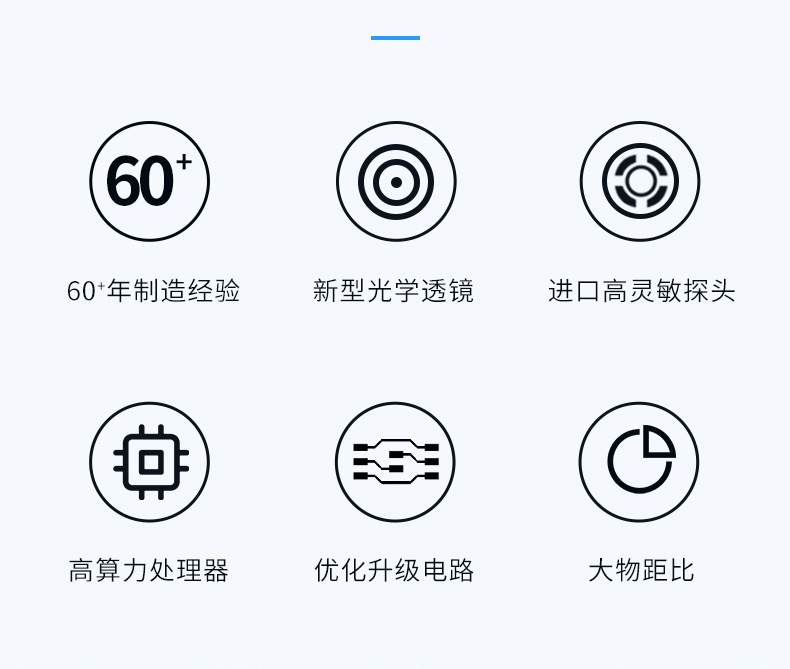 60+

60+年制造经验

新型光学透镜

进口高灵敏探头

高算力处理器

优化升级电路

大物距比