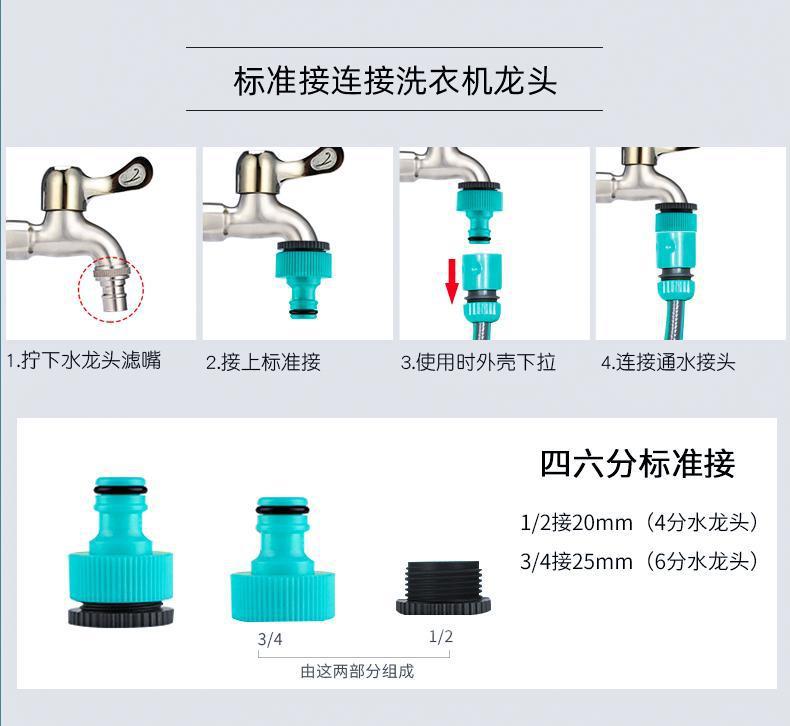 标准接连接洗衣机龙头

1.拧下水龙头滤嘴

2.接上标准接

3.使用时外壳下拉

4.连接通水接头

四六分标准接

1/2接20mm（4分水龙头）

3/4接25mm（6分水龙头）

3/4

1/2

由这两部分组成