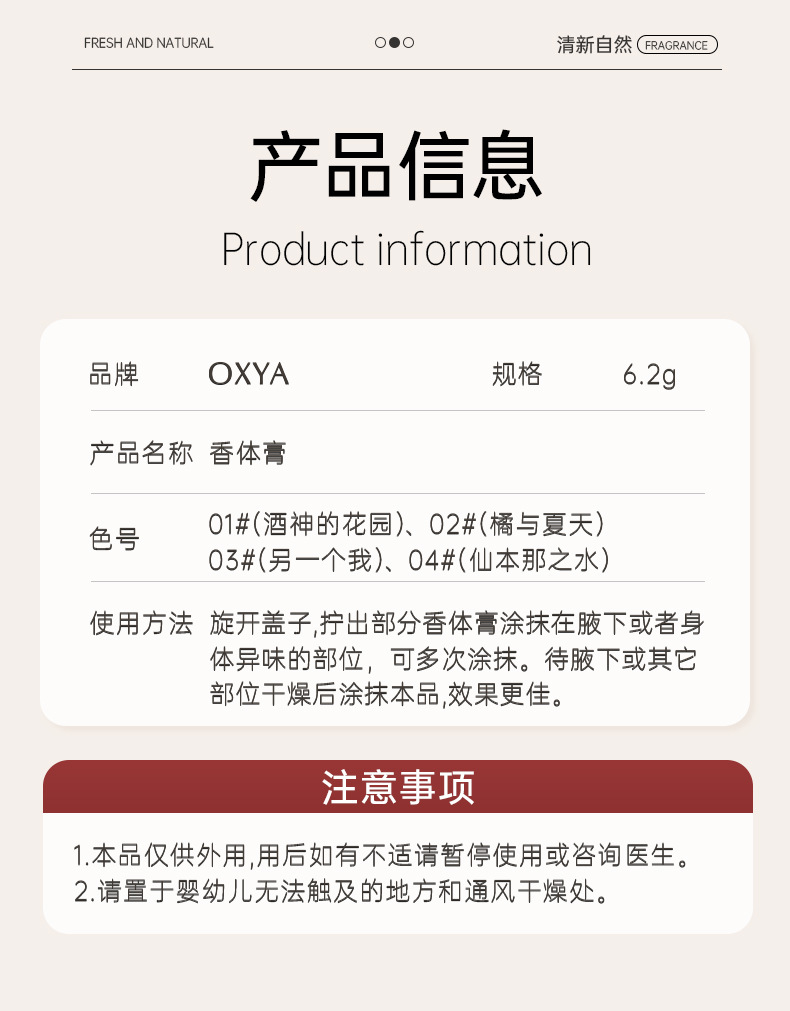 FRESH AND NATURAL

清新自然 FRAGRANCE

产品信息

Product information

品牌 OXYA 规格 6.2g

产品名称 香体膏

色号 01#(酒神的花园)、02#(橘与夏天)
03#(另一个我)、04#(仙本那之水)

使用方法 旋开盖子,拧出部分香体膏涂抹在腋下或者身体异味的部位，可多次涂抹。待腋下或其它部位干燥后涂抹本品,效果更佳。

注意事项

1.本品仅供外用,用后如有不适请暂停使用或咨询医生。
2.请置于婴幼儿无法触及的地方和通风干燥处。