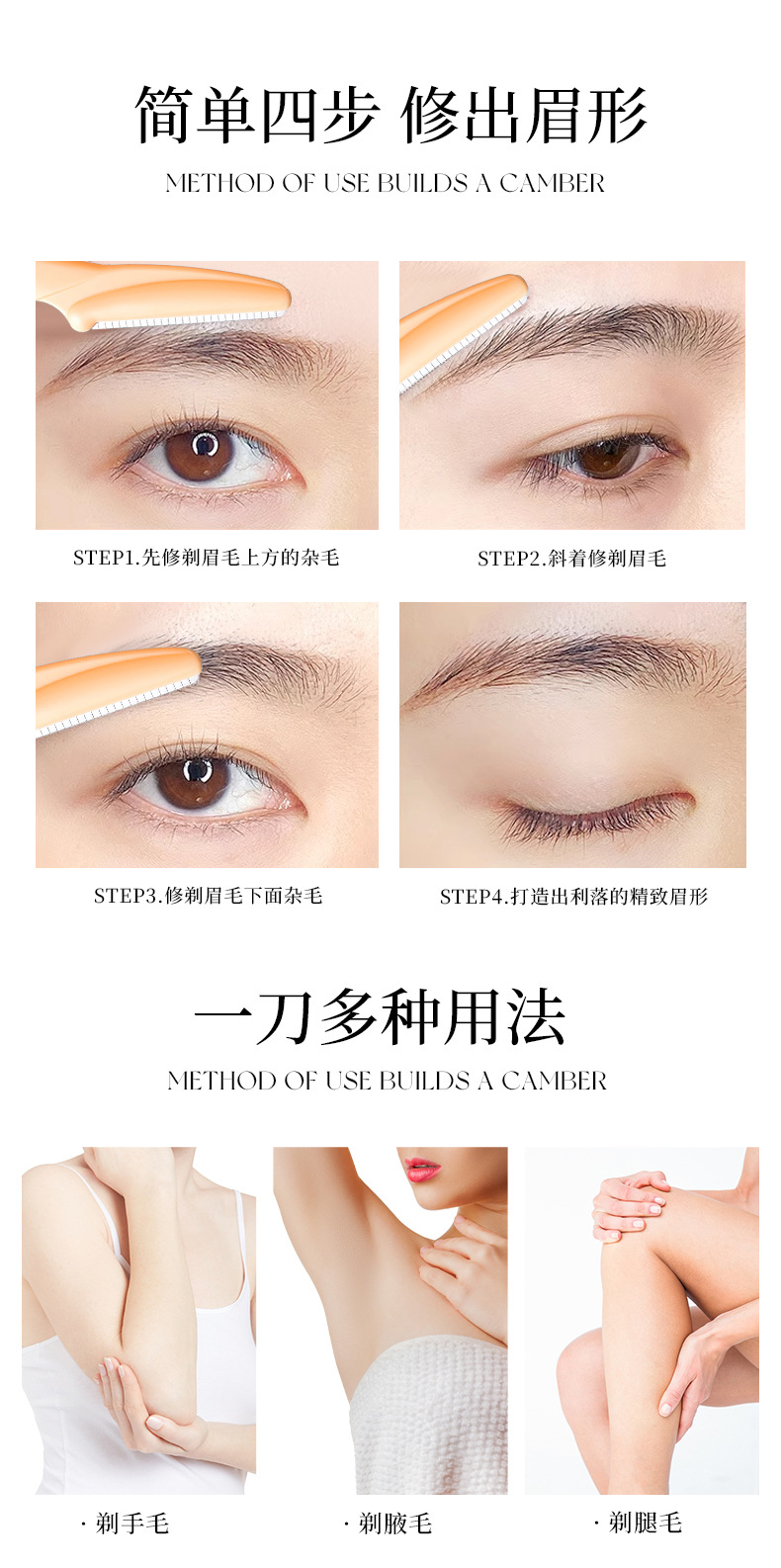 简单四步 修出眉形

METHOD OF USE BUILDS A CAMBER

STEP1.先修剃眉毛上方的杂毛

STEP2.斜着修剃眉毛

STEP3.修剃眉毛下面杂毛

STEP4.打造出利落的精致眉形

一刀多种用法

METHOD OF USE BUILDS A CAMBER

· 剃手毛

· 剃腋毛

· 剃腿毛