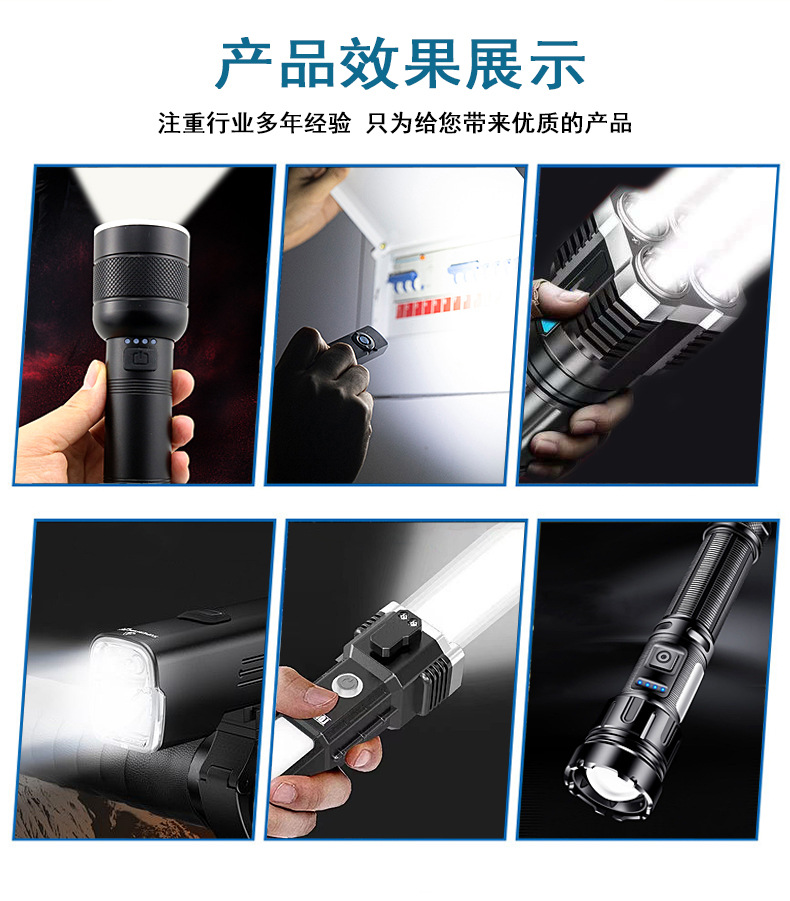 产品效果展示

注重行业多年经验 只为给您带来优质的产品