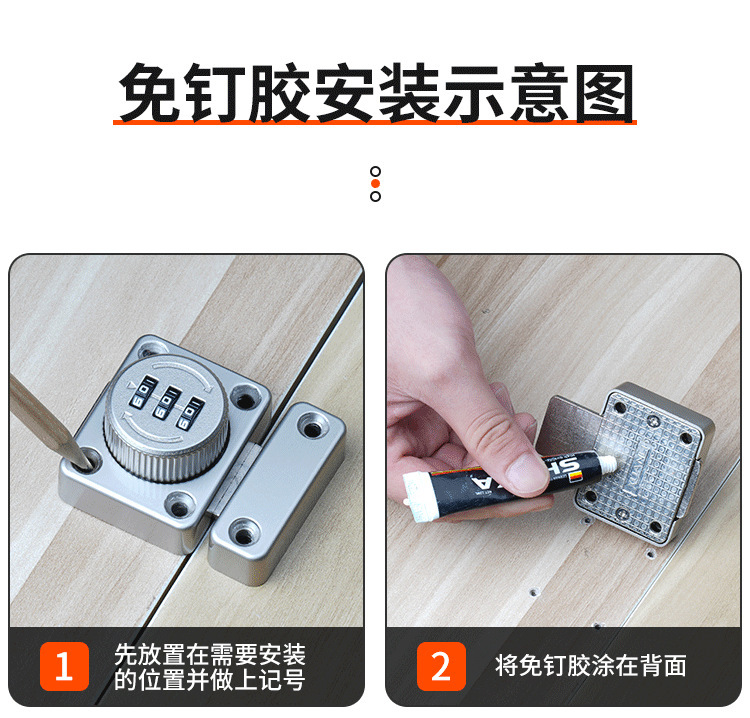 免钉胶安装示意图

1 先放置在需要安装的位置并做上记号

2 将免钉胶涂在背面