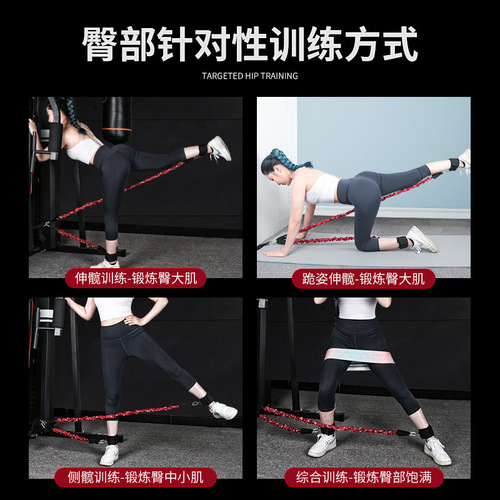 臀部针对性训练方式

TARGETED HIP TRAINING

伸髋训练-锻炼臀大肌

跪姿伸髋-锻炼臀大肌

侧髋训练-锻炼臀中小肌

综合训练-锻炼臀部饱满