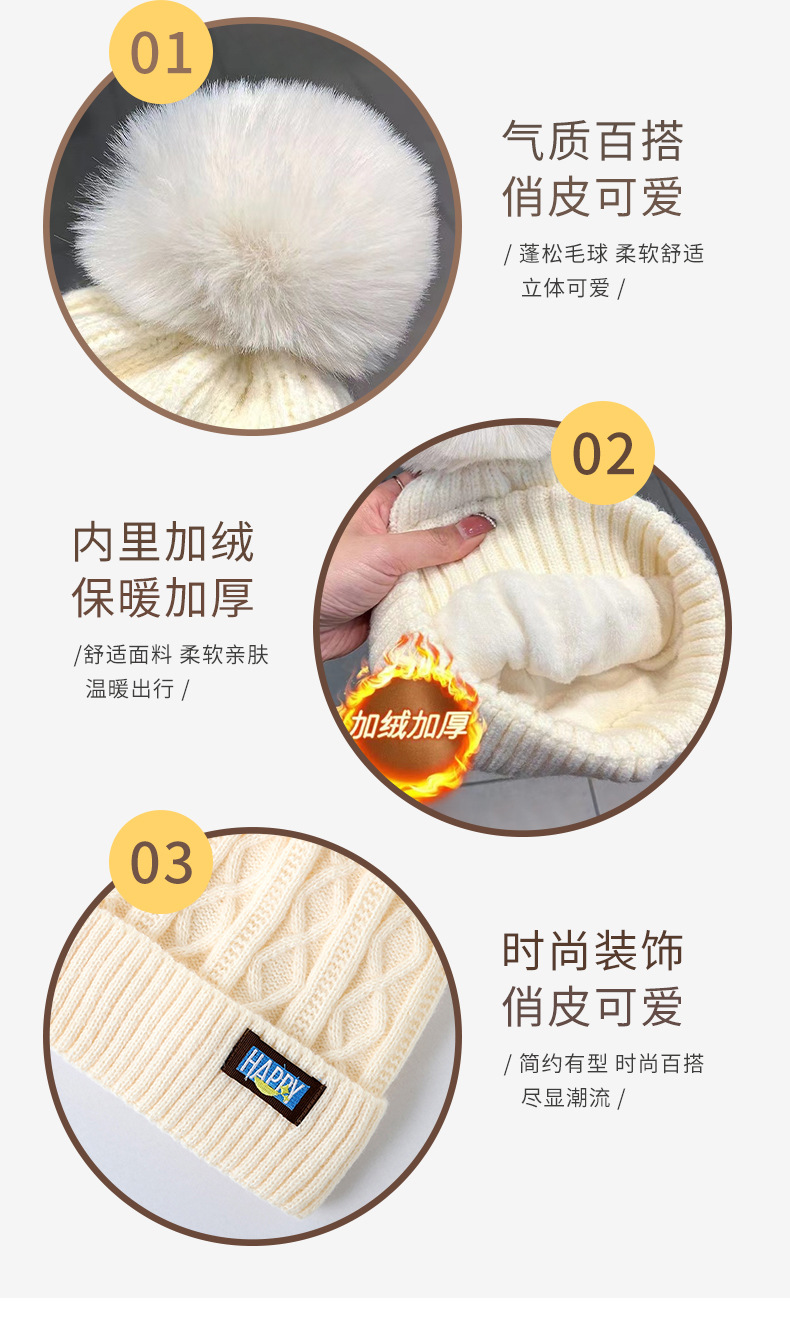 01

气质百搭
俏皮可爱

/ 蓬松毛球 柔软舒适 立体可爱 /

02

内里加绒
保暖加厚

/舒适面料 柔软亲肤 温暖出行 /

加绒加厚

03

时尚装饰
俏皮可爱

/ 简约有型 时尚百搭 尽显潮流 /

HAPPY