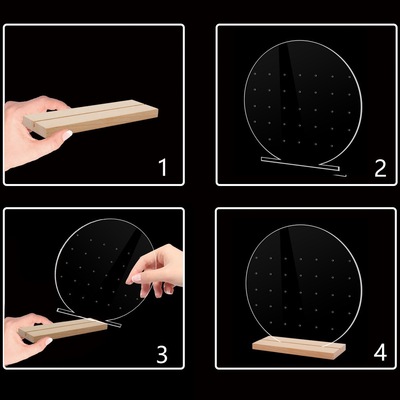 1

2

3

4