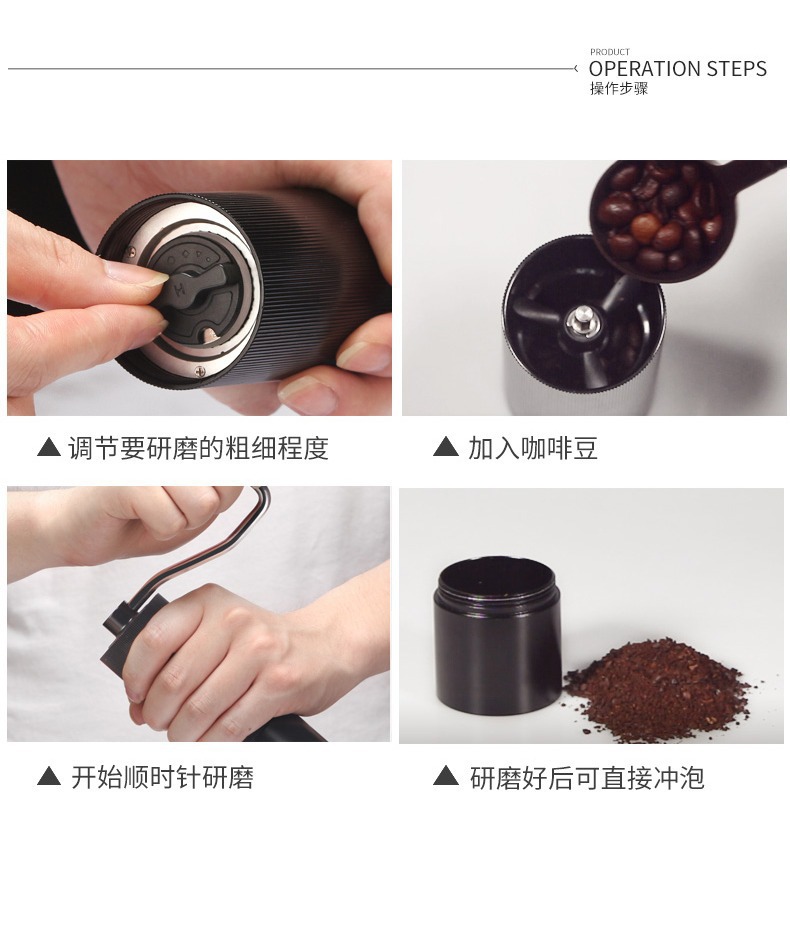 PRODUCT
OPERATION STEPS
操作步骤

▲ 调节要研磨的粗细程度

▲ 加入咖啡豆

▲ 开始顺时针研磨

▲ 研磨好后可直接冲泡