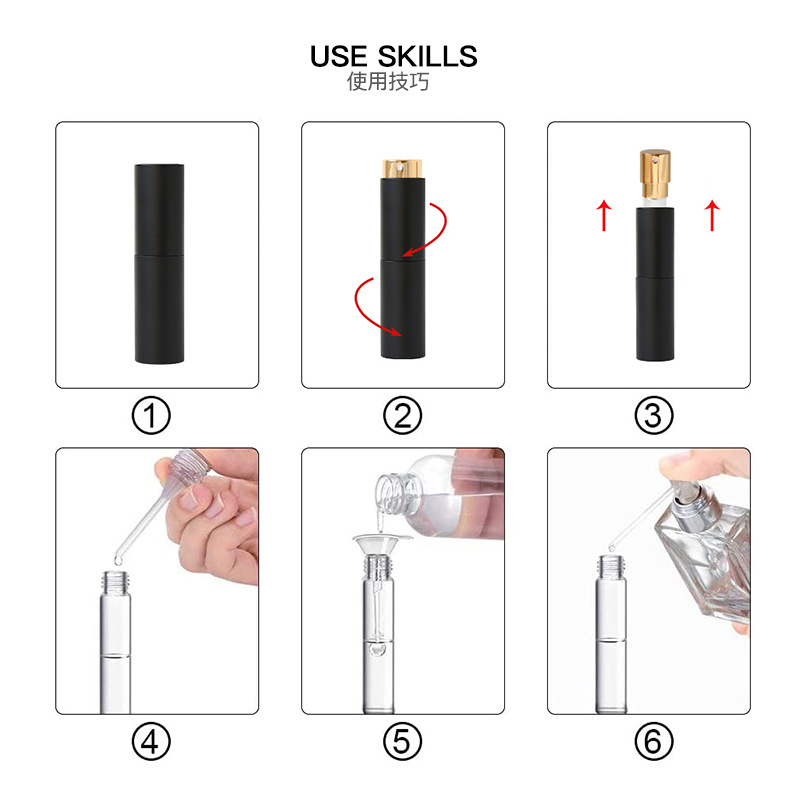 USE SKILLS
使用技巧

①

②

③

④

⑤

⑥