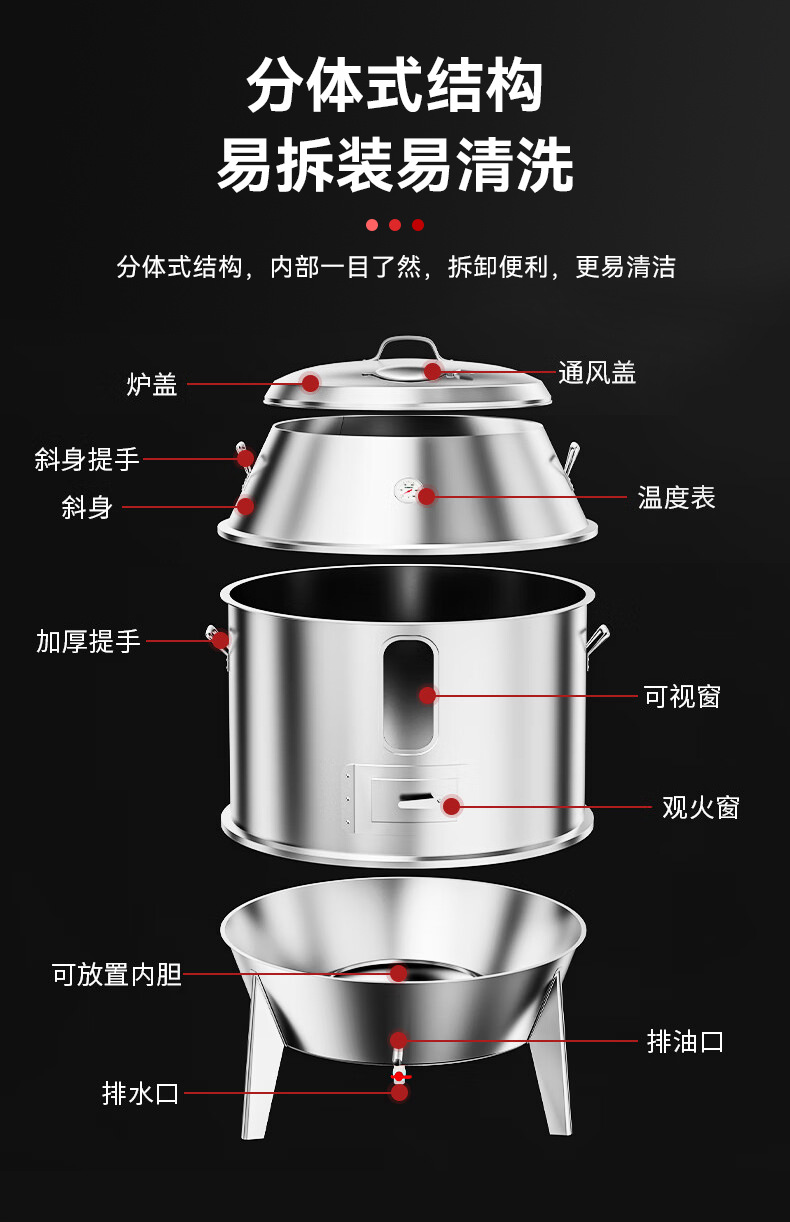 分体式结构
易拆装易清洗

分体式结构，内部一目了然，拆卸便利，更易清洁

炉盖
通风盖
斜身提手
斜身
温度表
加厚提手
可视窗
观火窗
可放置内胆
排油口
排水口