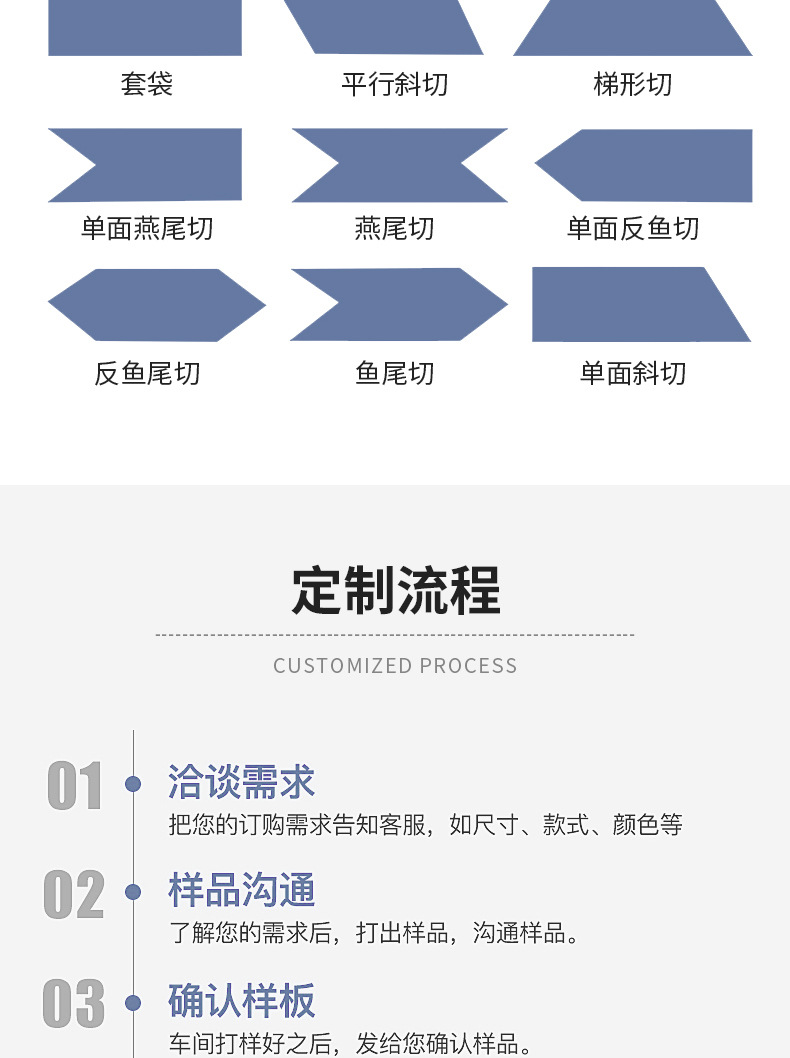 套袋

平行斜切

梯形切

单面燕尾切

燕尾切

单面反鱼切

反鱼尾切

鱼尾切

单面斜切

定制流程

CUSTOMIZED PROCESS

01

洽谈需求

把您的订购需求告知客服，如尺寸、款式、颜色等

02

样品沟通

了解您的需求后，打出样品，沟通样品。

03

确认样板

车间打样好之后，发给您确认样品。