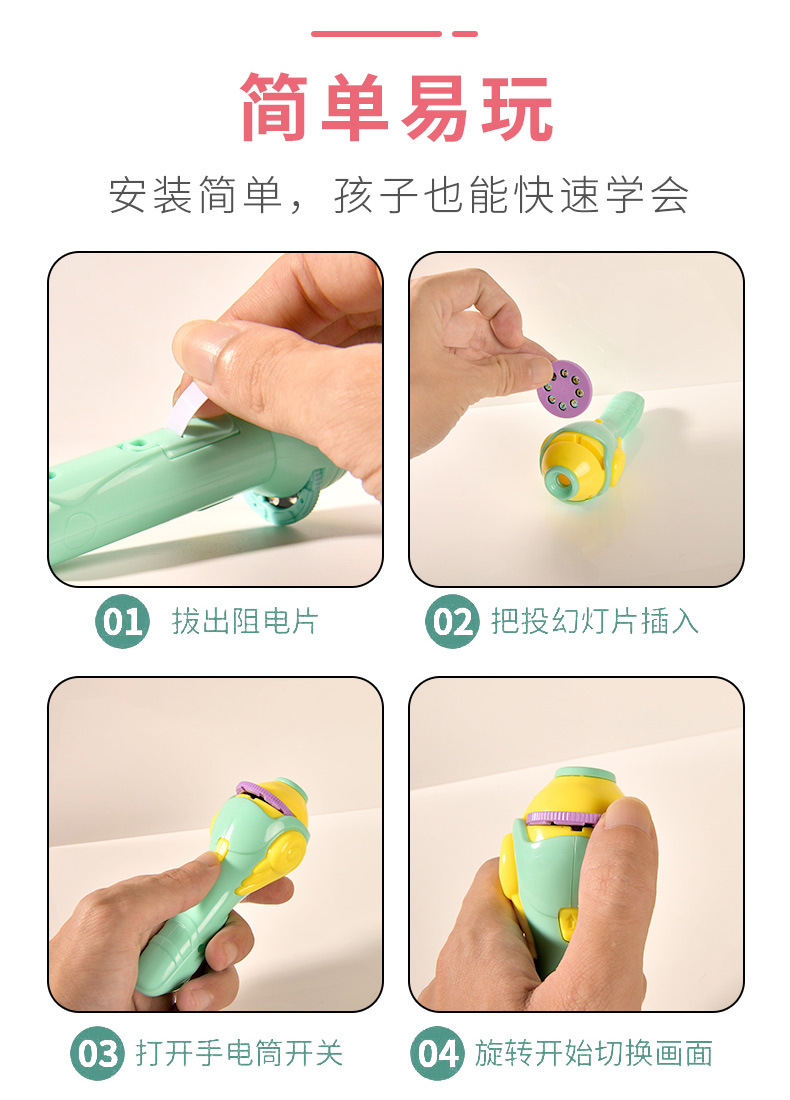 简单易玩

安装简单，孩子也能快速学会

01 拔出阻电片

02 把投幻灯片插入

03 打开手电筒开关

04 旋转开始切换画面