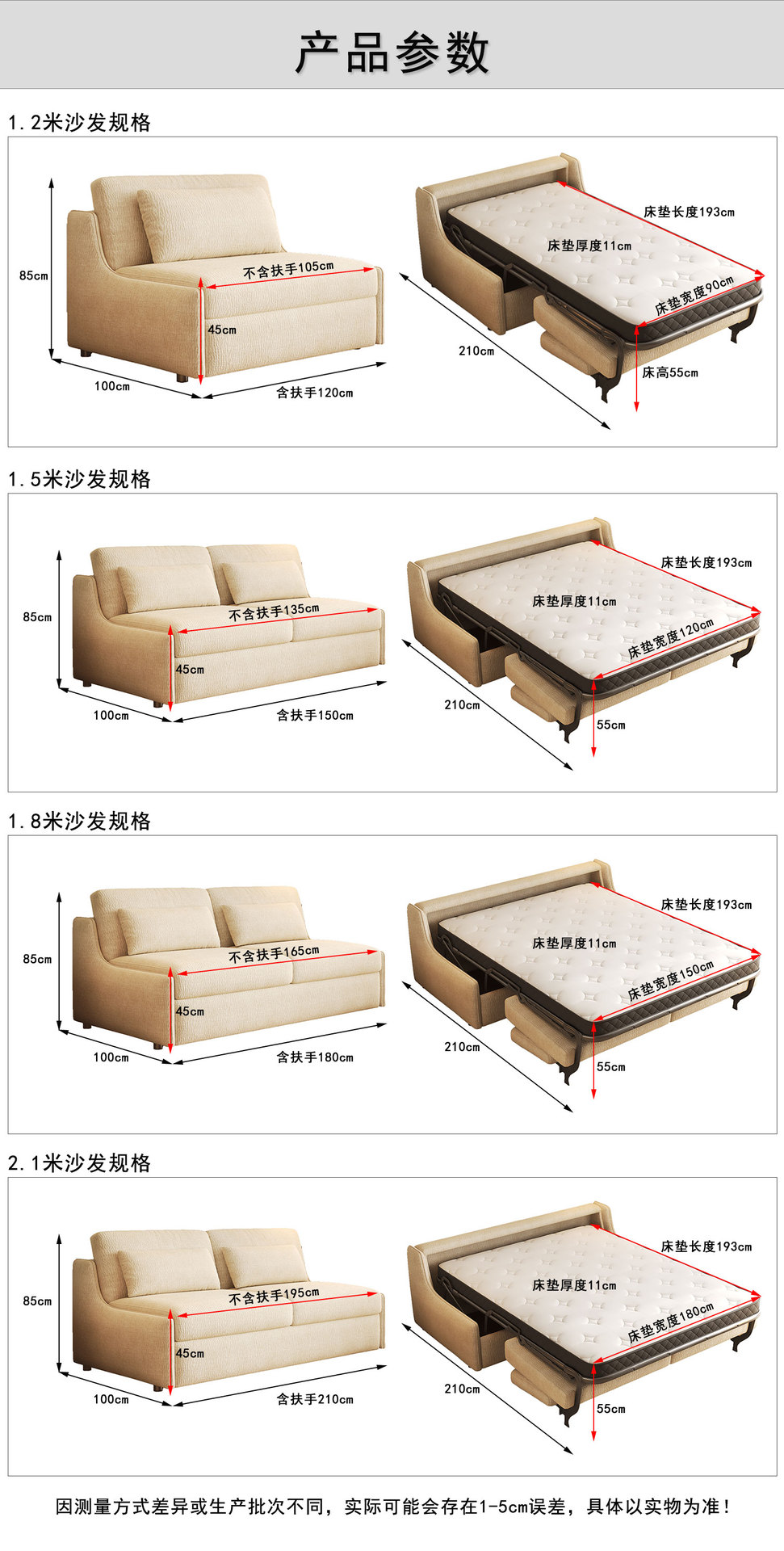 产品参数

1.2米沙发规格

85cm
不含扶手105cm
45cm
100cm
含扶手120cm
床垫长度193cm
床垫厚度11cm
床垫宽度90cm
210cm
床高55cm

1.5米沙发规格

85cm
不含扶手135cm
45cm
100cm
含扶手150cm
床垫长度193cm
床垫厚度11cm
床垫宽度120cm
210cm
55cm

1.8米沙发规格

85cm
不含扶手165cm
45cm
100cm
含扶手180cm
床垫长度193cm
床垫厚度11cm
床垫宽度150cm
210cm
55cm

2.1米沙发规格

85cm
不含扶手195cm
45cm
100cm
含扶手210cm
床垫长度193cm
床垫厚度11cm
床垫宽度180cm
210cm
55cm

因测量方式差异或生产批次不同，实际可能会存在1-5cm误差，具体以实物为准！