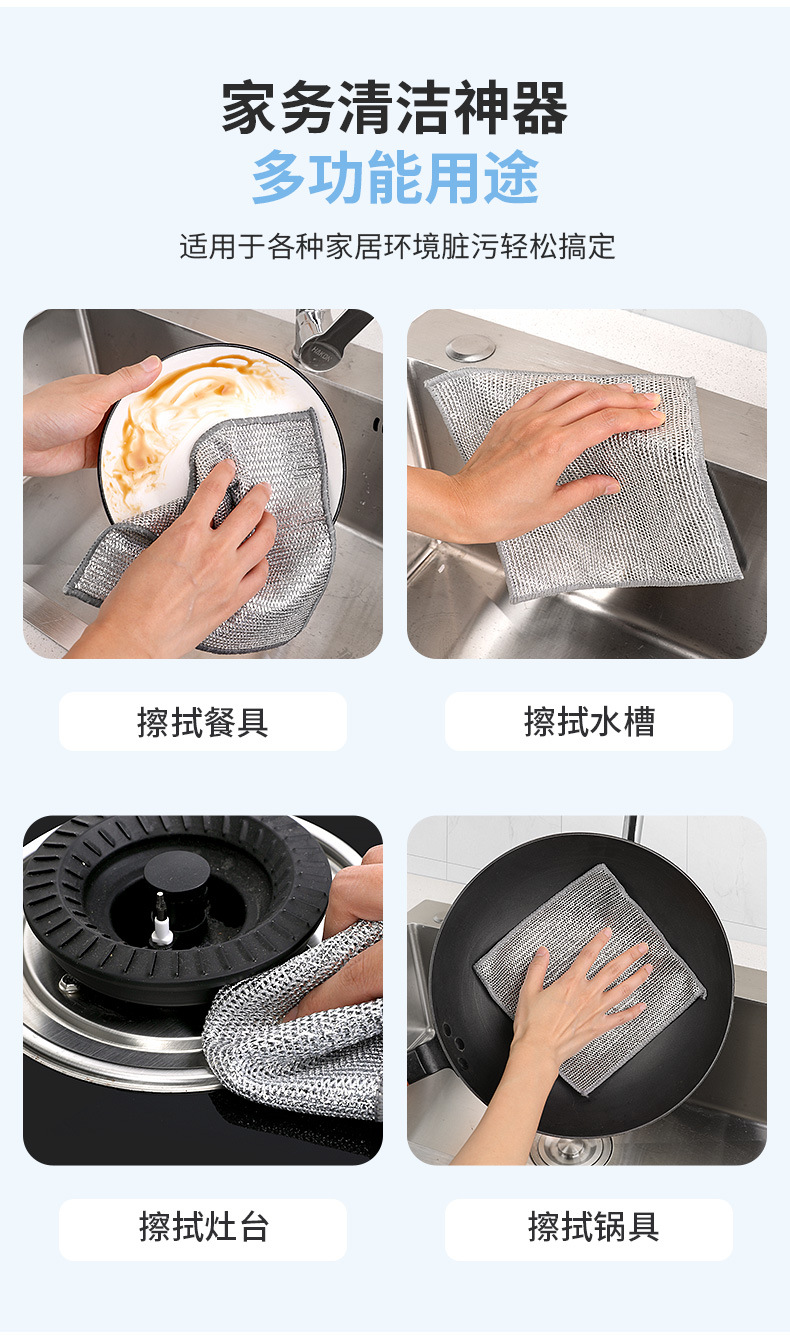 家务清洁神器
多功能用途

适用于各种家居环境脏污轻松搞定

擦拭餐具

擦拭水槽

擦拭灶台

擦拭锅具