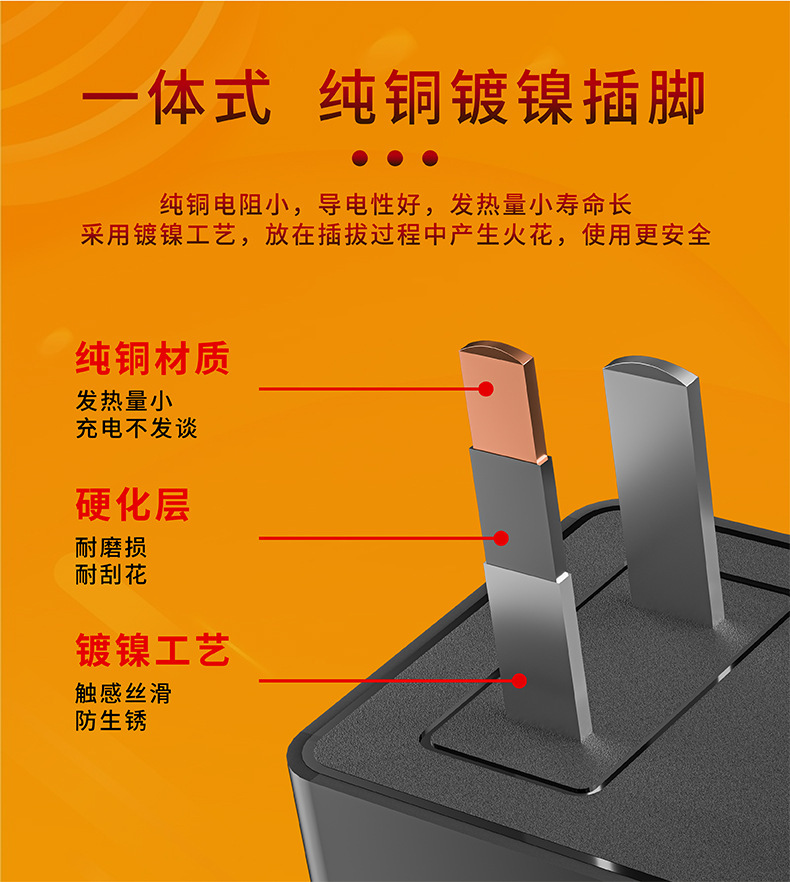 一体式 纯铜镀镍插脚

纯铜电阻小，导电性好，发热量小寿命长
采用镀镍工艺，放在插拔过程中产生火花，使用更安全

纯铜材质
发热量小
充电不发谈

硬化层
耐磨损
耐刮花

镀镍工艺
触感丝滑
防生锈