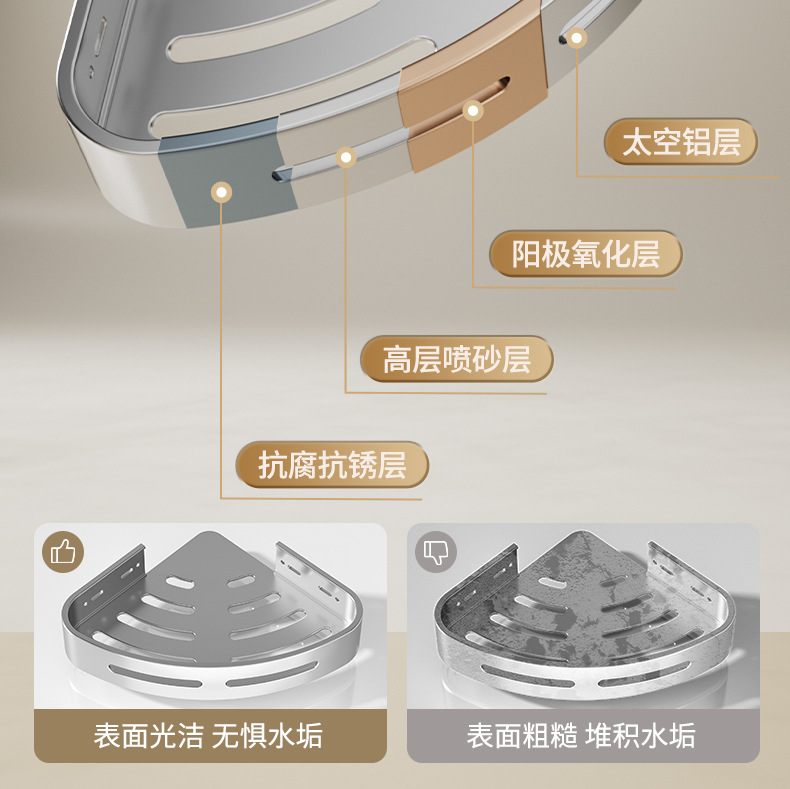 太空铝层

阳极氧化层

高层喷砂层

抗腐抗锈层

表面光洁 无惧水垢

表面粗糙 堆积水垢