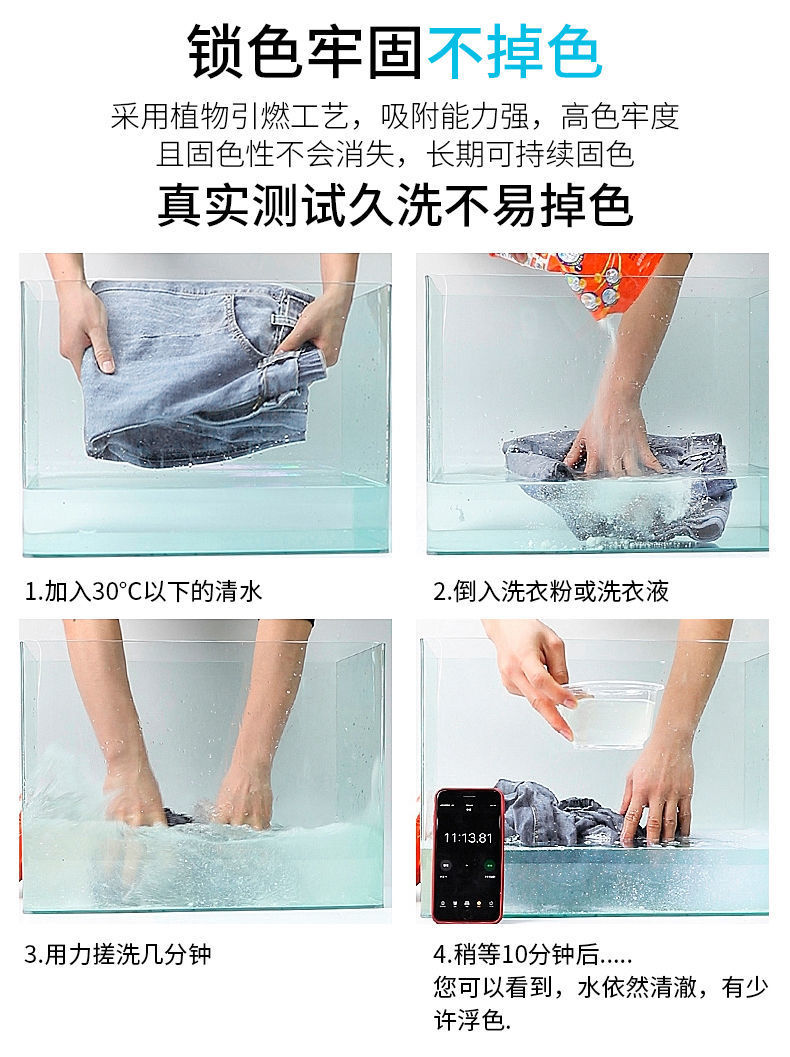 锁色牢固不掉色

采用植物引燃工艺，吸附能力强，高色牢度
且固色性不会消失，长期可持续固色

真实测试久洗不易掉色

1.加入30°C以下的清水

2.倒入洗衣粉或洗衣液

3.用力搓洗几分钟

11:13.81

4.稍等10分钟后.....
您可以看到，水依然清澈，有少许浮色.