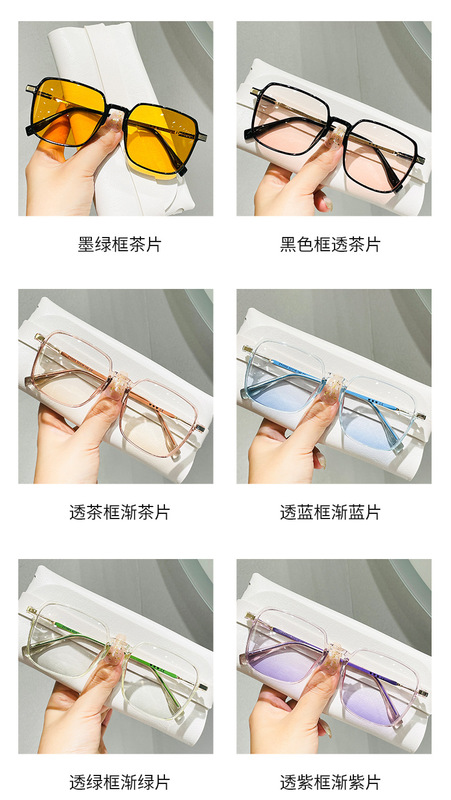 墨绿框茶片

黑色框透茶片

透茶框渐茶片

透蓝框渐蓝片

透绿框渐绿片

透紫框渐紫片