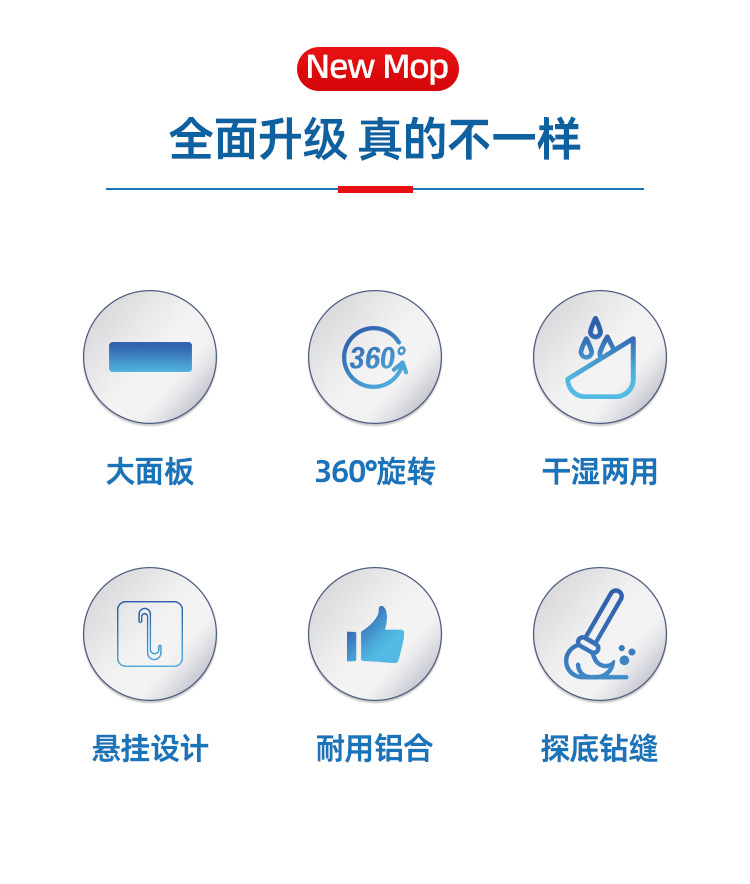 New Mop

全面升级 真的不一样

360°

大面板

360°旋转

干湿两用

悬挂设计

耐用铝合

探底钻缝