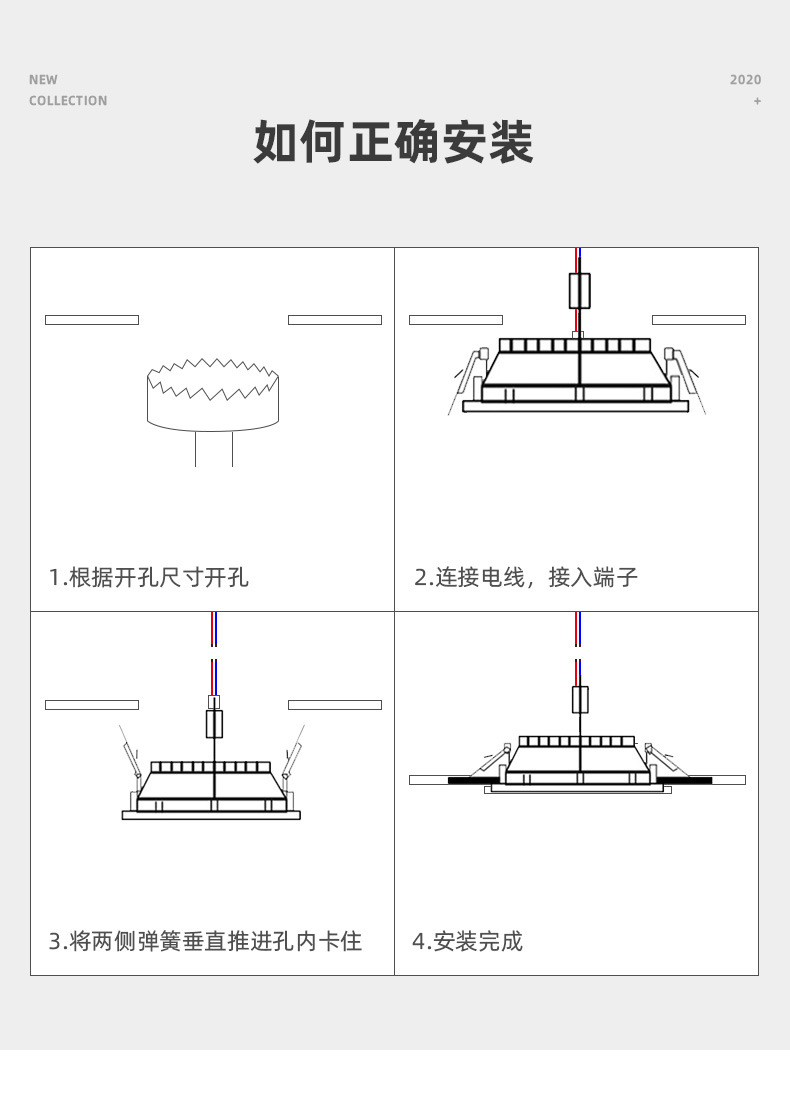 NEW
COLLECTION

2020
+

如何正确安装

1.根据开孔尺寸开孔

2.连接电线，接入端子

3.将两侧弹簧垂直推进孔内卡住

4.安装完成