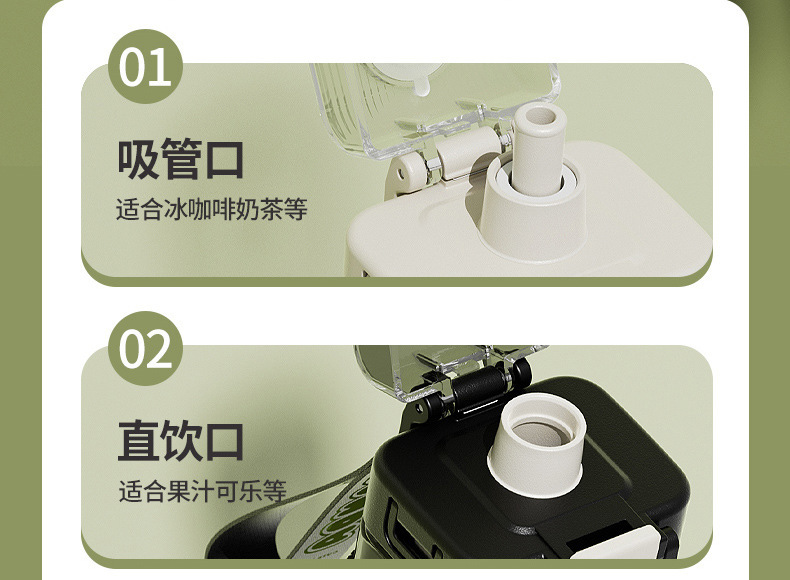 01

吸管口

适合冰咖啡奶茶等

02

直饮口

适合果汁可乐等