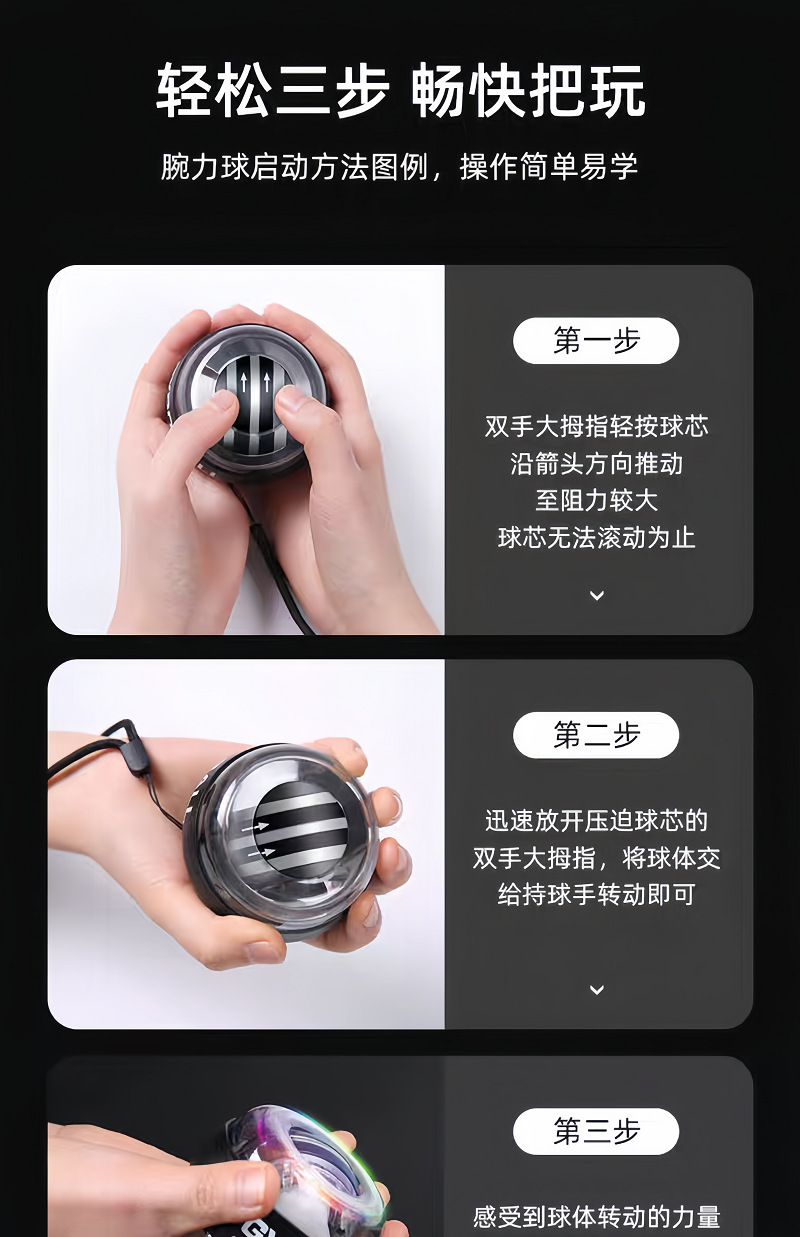 轻松三步 畅快把玩

腕力球启动方法图例，操作简单易学

第一步

双手大拇指轻按球芯
沿箭头方向推动
至阻力较大
球芯无法滚动为止

第二步

迅速放开压迫球芯的
双手大拇指，将球体交
给持球手转动即可

第三步

感受到球体转动的力量