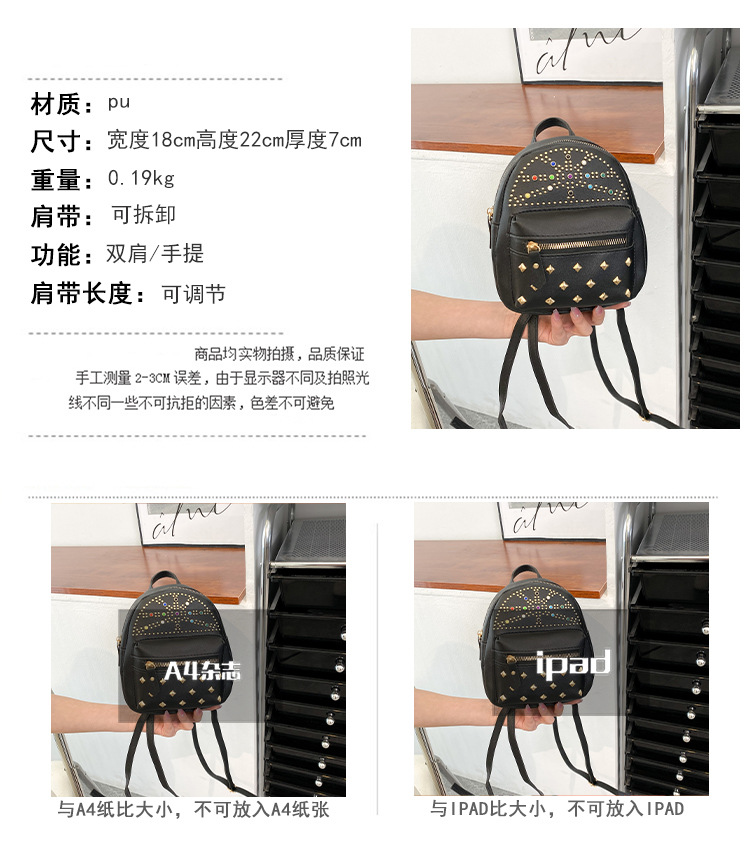 材质：pu
尺寸：宽度18cm高度22cm厚度7cm
重量：0.19kg
肩带：可拆卸
功能：双肩/手提
肩带长度：可调节

商品均实物拍摄，品质保证
手工测量 2-3CM 误差，由于显示器不同及拍照光线不同一些不可抗拒的因素，色差不可避免

A4杂志
与A4纸比大小，不可放入A4纸张

ipad
与IPAD比大小，不可放入IPAD