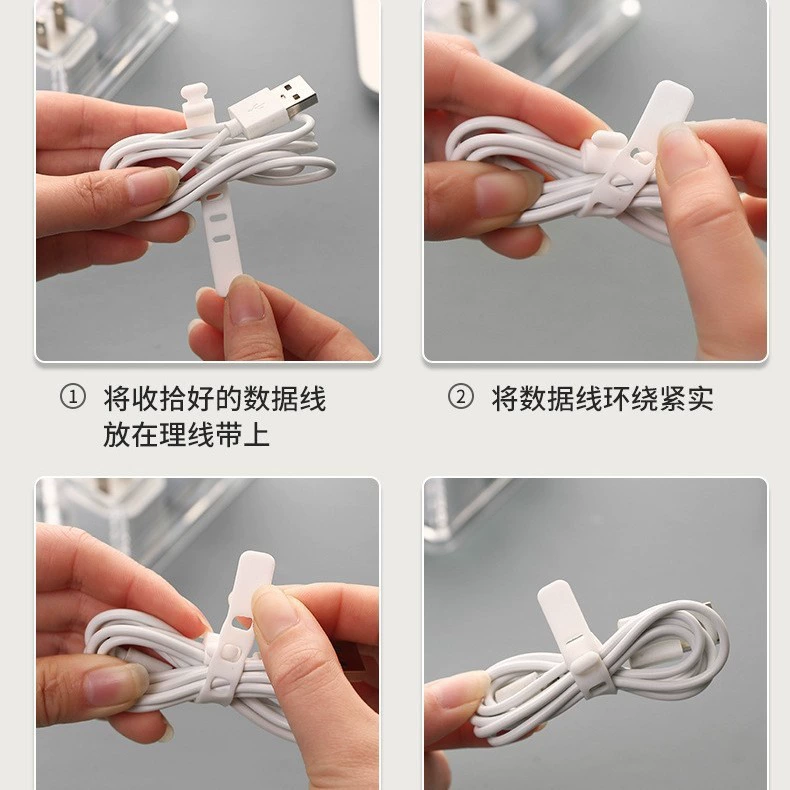 ① 将收拾好的数据线放在理线带上

② 将数据线环绕紧实