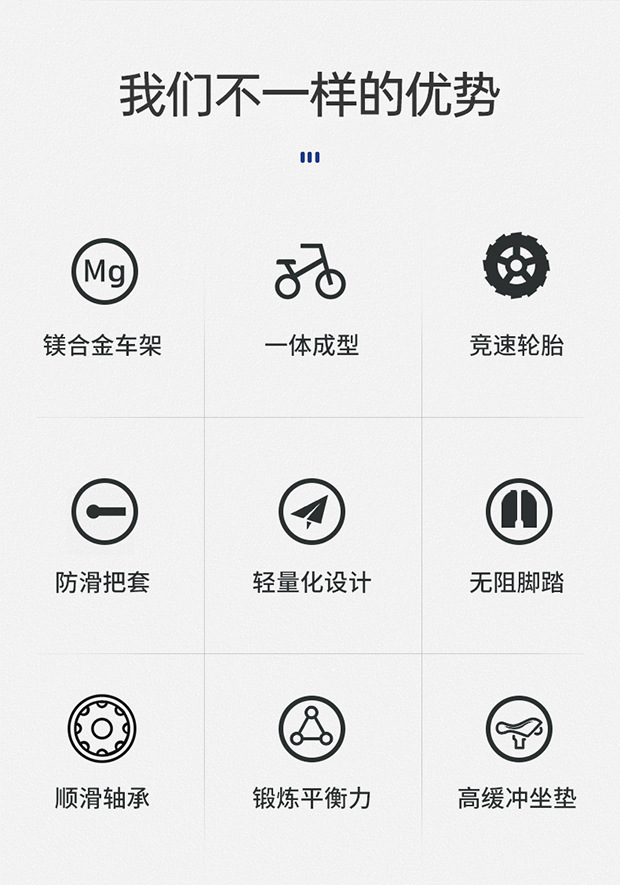 我们不一样的优势

Mg

镁合金车架

一体成型

竞速轮胎

防滑把套

轻量化设计

无阻脚踏

顺滑轴承

锻炼平衡力

高缓冲坐垫