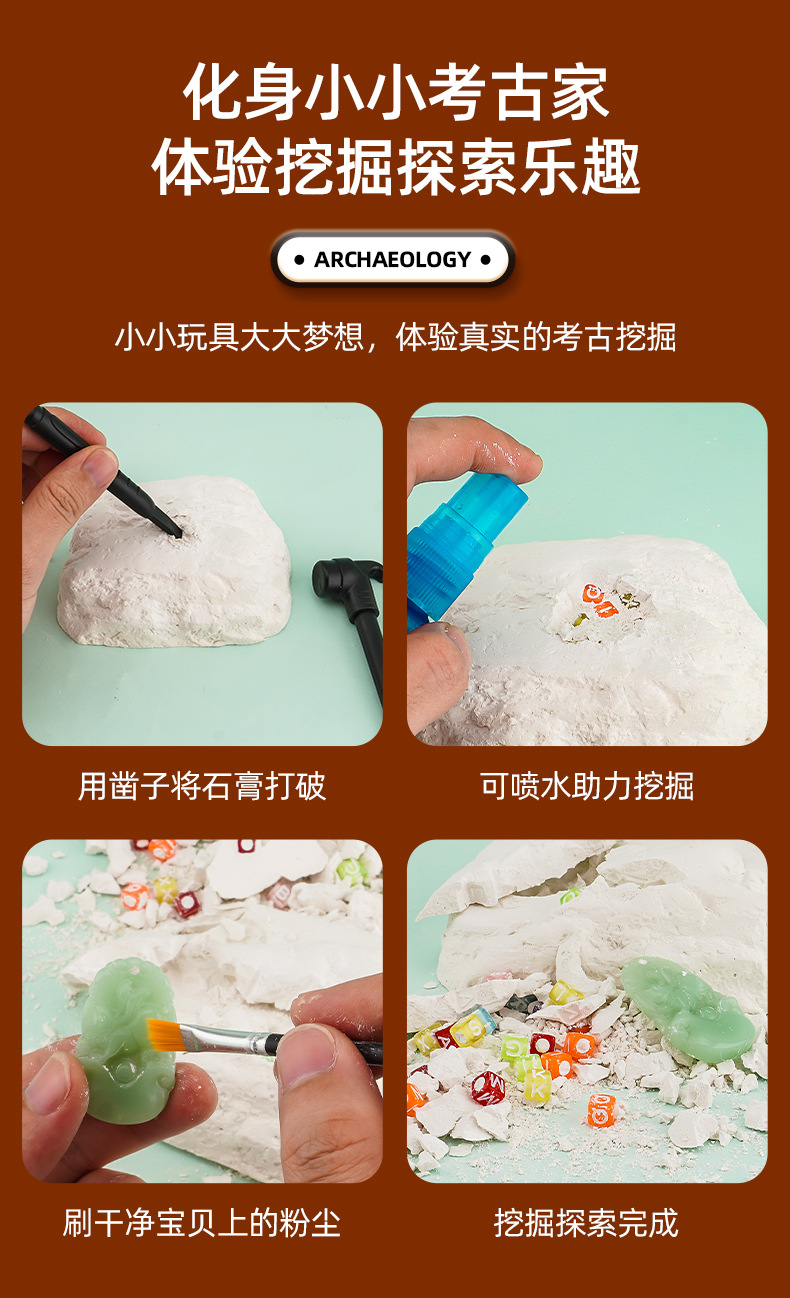 化身小小考古家
体验挖掘探索乐趣

• ARCHAEOLOGY •

小小玩具大大梦想，体验真实的考古挖掘

用凿子将石膏打破

可喷水助力挖掘

刷干净宝贝上的粉尘

挖掘探索完成