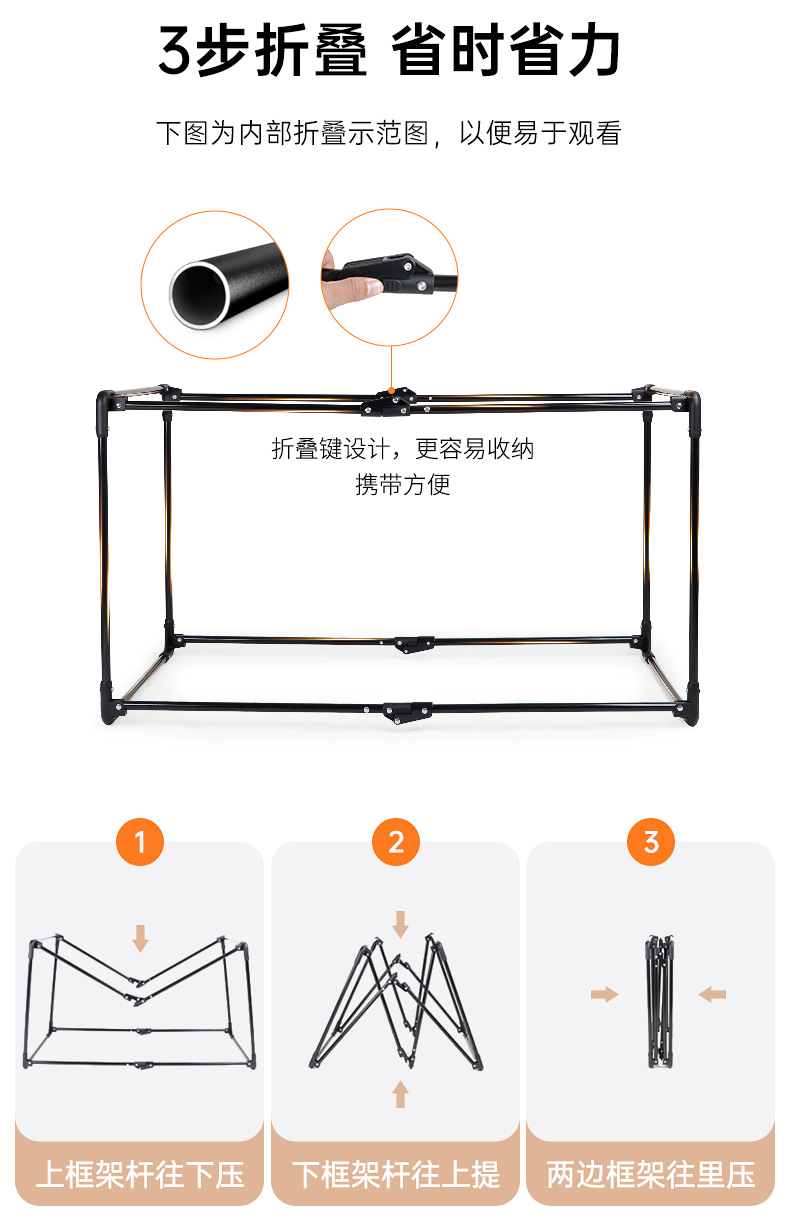 3步折叠 省时省力

下图为内部折叠示范图，以便易于观看

折叠键设计，更容易收纳
携带方便

1
上框架杆往下压

2
下框架杆往上提

3
两边框架往里压