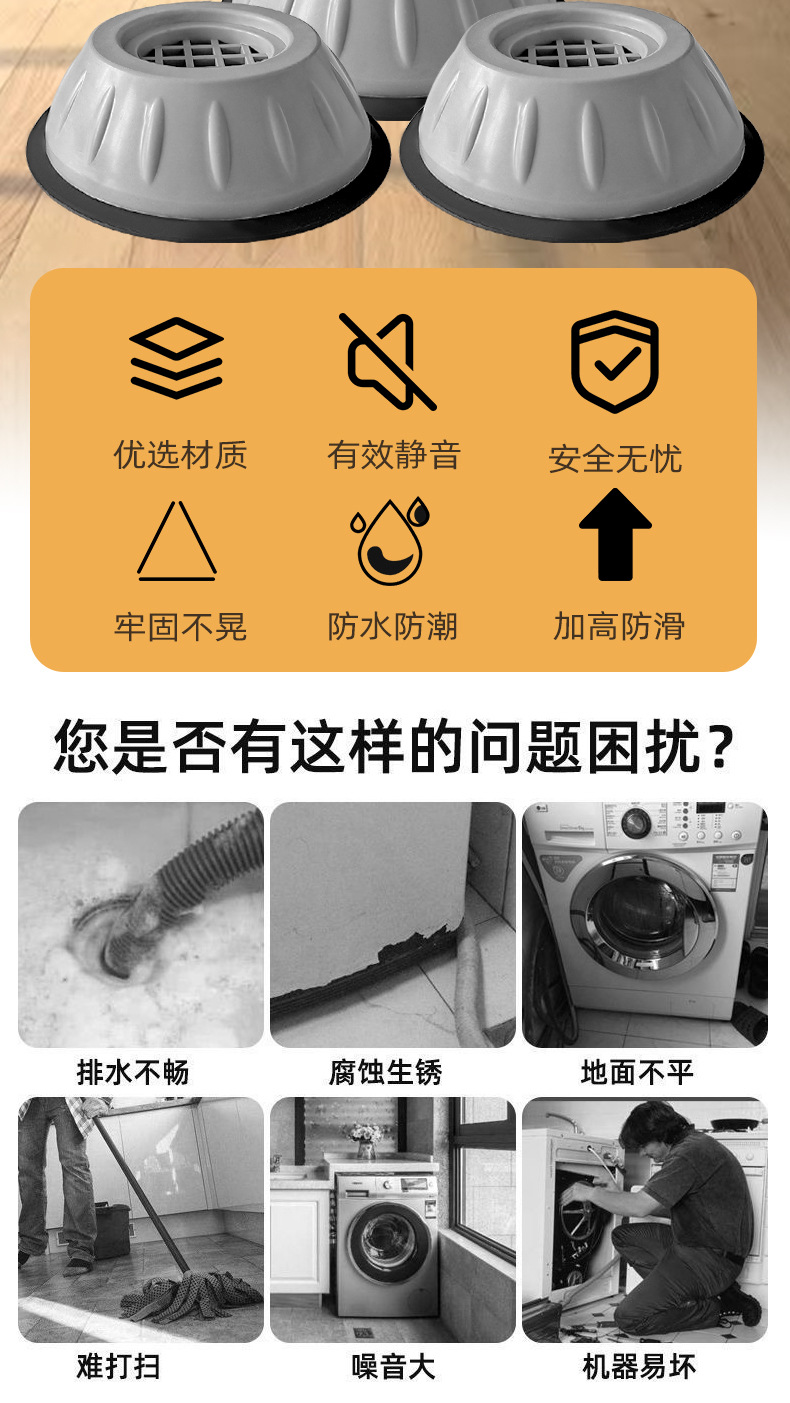 优选材质
有效静音
安全无忧
牢固不晃
防水防潮
加高防滑

您是否有这样的问题困扰？

排水不畅
腐蚀生锈
地面不平
难打扫
噪音大
机器易坏