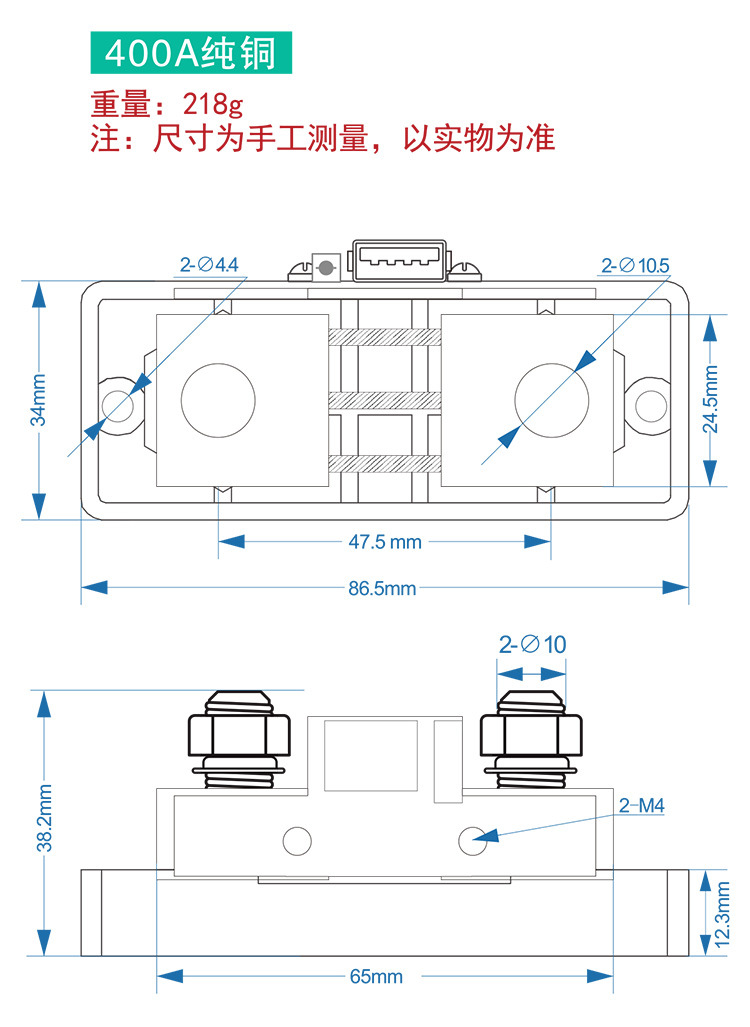 400A纯铜

重量：218g
注：尺寸为手工测量，以实物为准

2-∅4.4
2-∅10.5
34mm
24.5mm
47.5 mm
86.5mm

2-∅10
38.2mm
2-M4
12.3mm
65mm