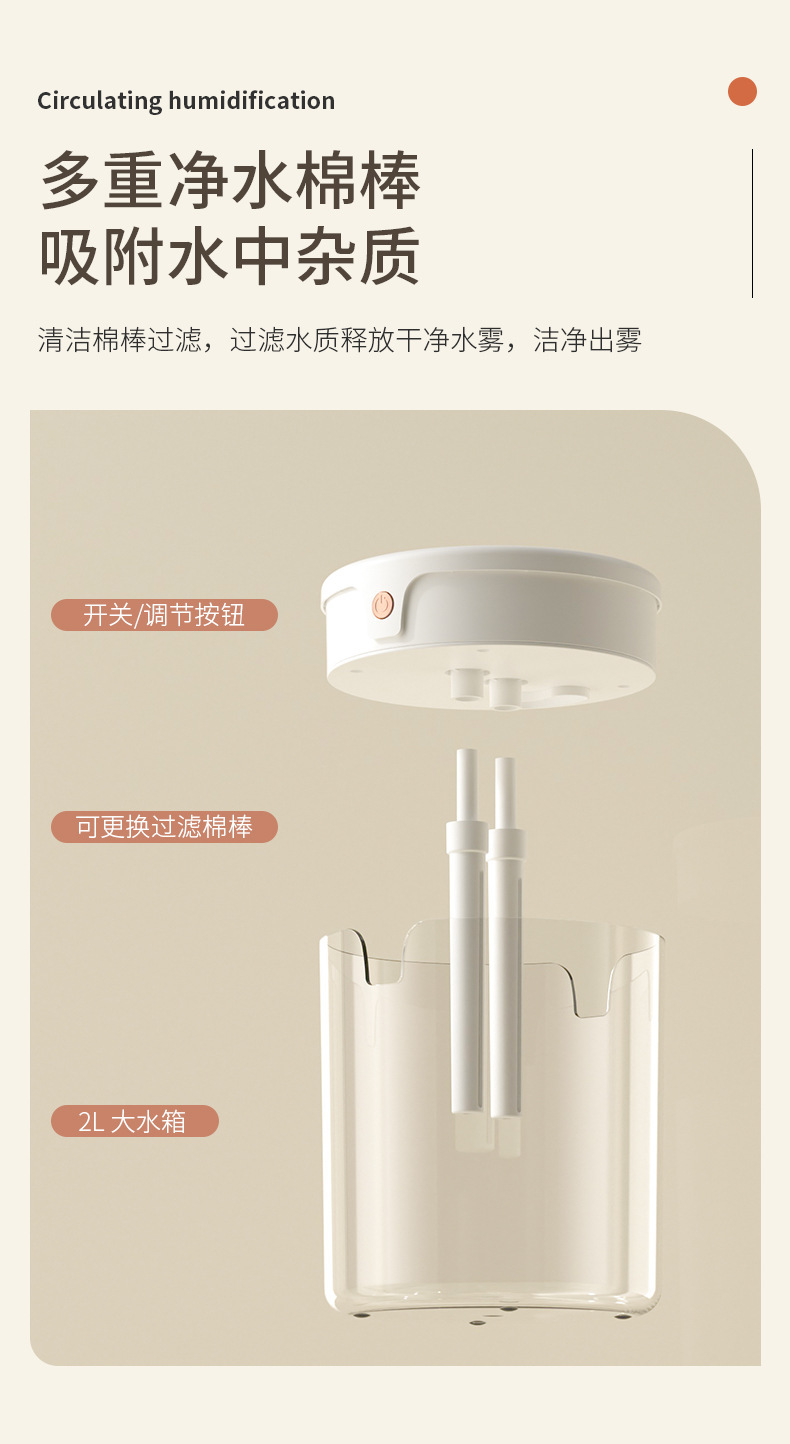 Circulating humidification

多重净水棉棒
吸附水中杂质

清洁棉棒过滤，过滤水质释放干净水雾，洁净出雾

开关/调节按钮

可更换过滤棉棒

2L 大水箱