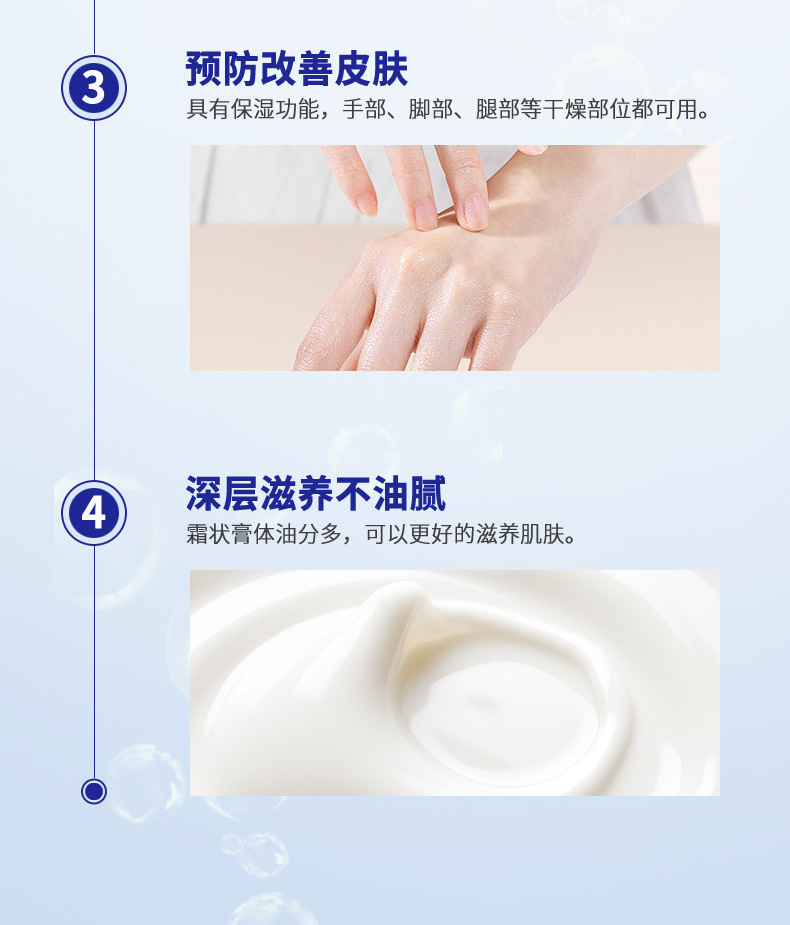 3

预防改善皮肤

具有保湿功能，手部、脚部、腿部等干燥部位都可用。

4

深层滋养不油腻

霜状膏体油分多，可以更好的滋养肌肤。