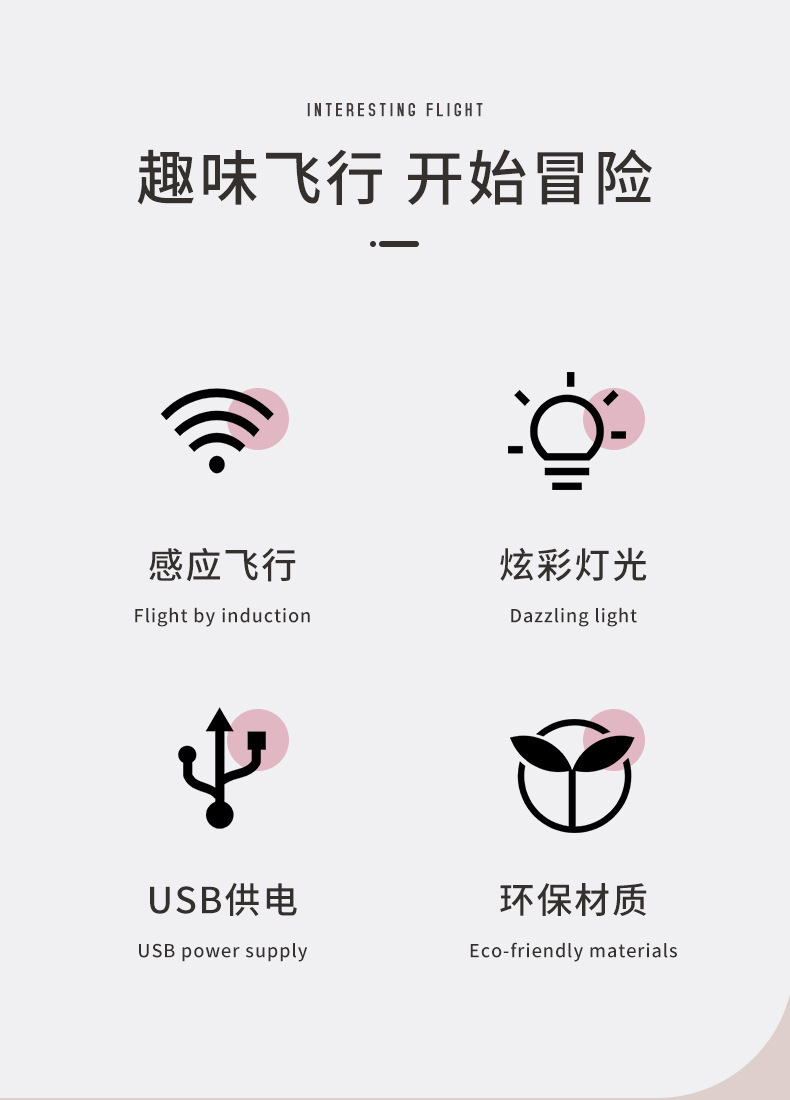 INTERESTING FLIGHT

趣味飞行 开始冒险

感应飞行
Flight by induction

炫彩灯光
Dazzling light

USB供电
USB power supply

环保材质
Eco-friendly materials