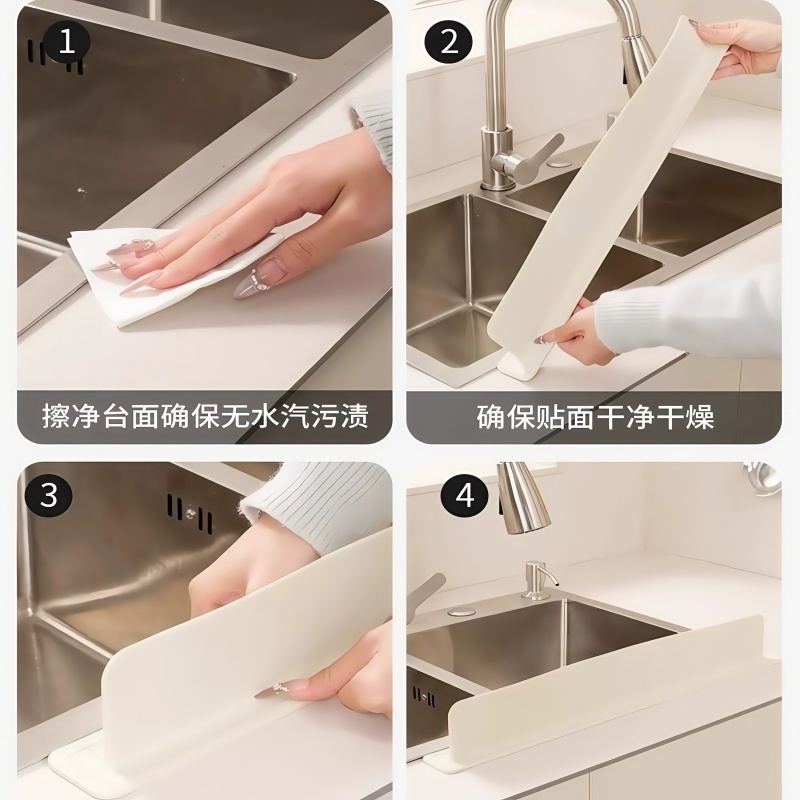 1
擦净台面确保无水汽污渍

2
确保贴面干净干燥

3

4