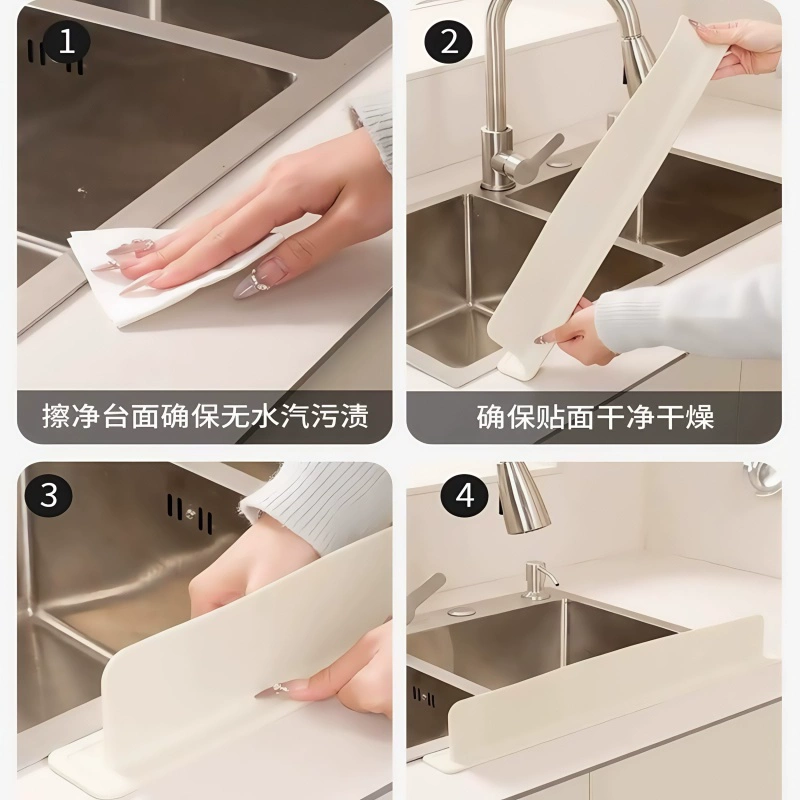 1

擦净台面确保无水汽污渍

2

确保贴面干净干燥

3

4