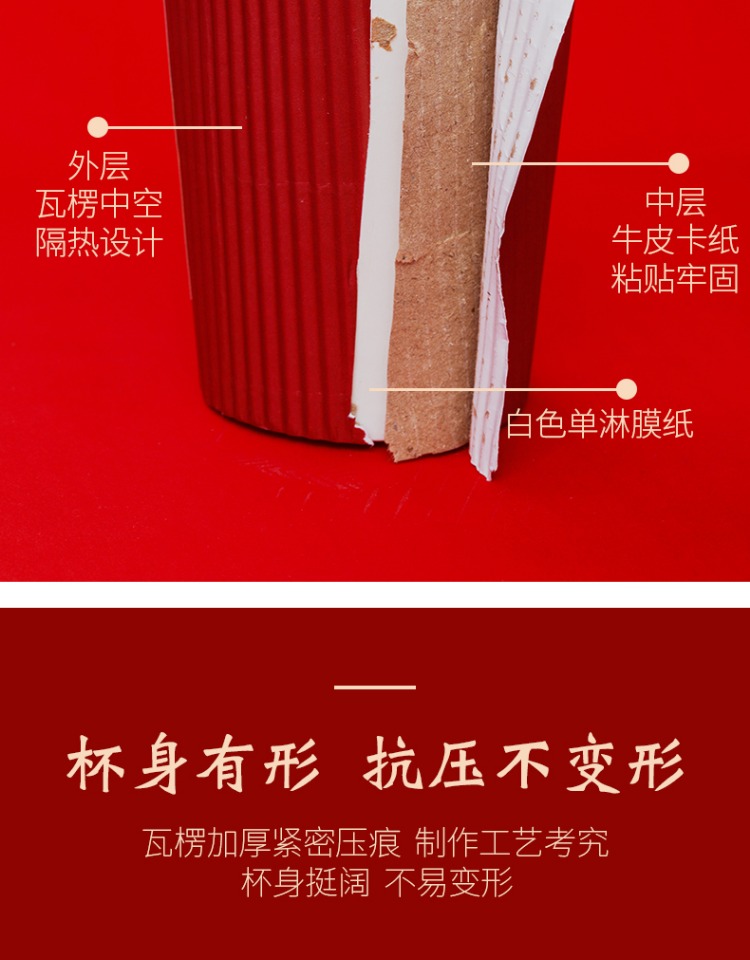 外层
瓦楞中空
隔热设计

中层
牛皮卡纸
粘贴牢固

白色单淋膜纸

杯身有形 抗压不变形

瓦楞加厚紧密压痕 制作工艺考究
杯身挺阔 不易变形