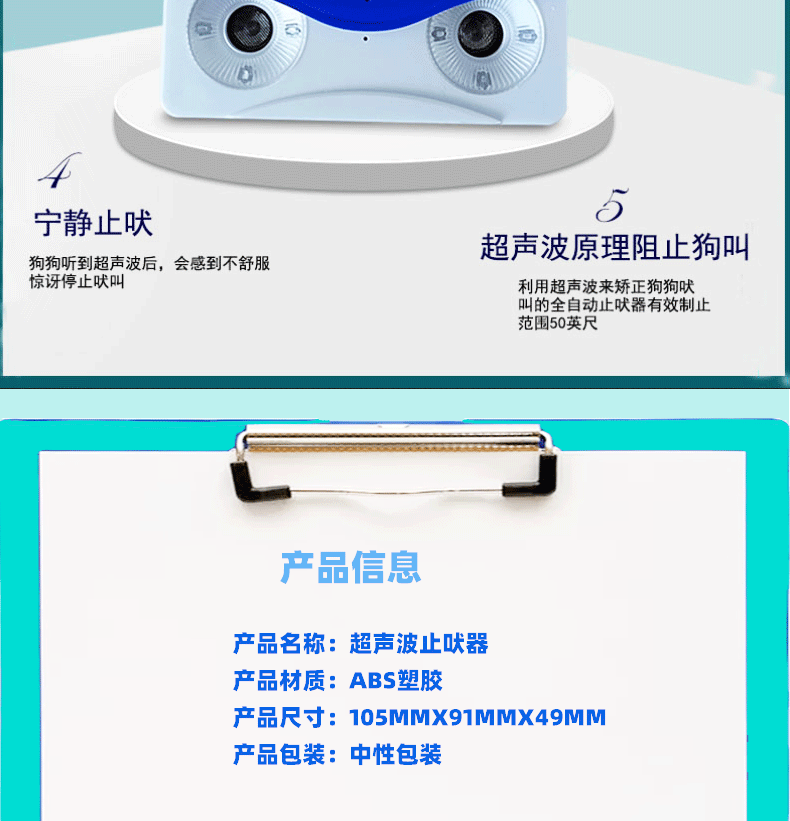 4
宁静止吠
狗狗听到超声波后，会感到不舒服惊讶停止吠叫

5
超声波原理阻止狗叫
利用超声波来矫正狗狗吠叫的全自动止吠器有效制止范围50英尺

产品信息

产品名称：超声波止吠器
产品材质：ABS塑胶
产品尺寸：105MMX91MMX49MM
产品包装：中性包装