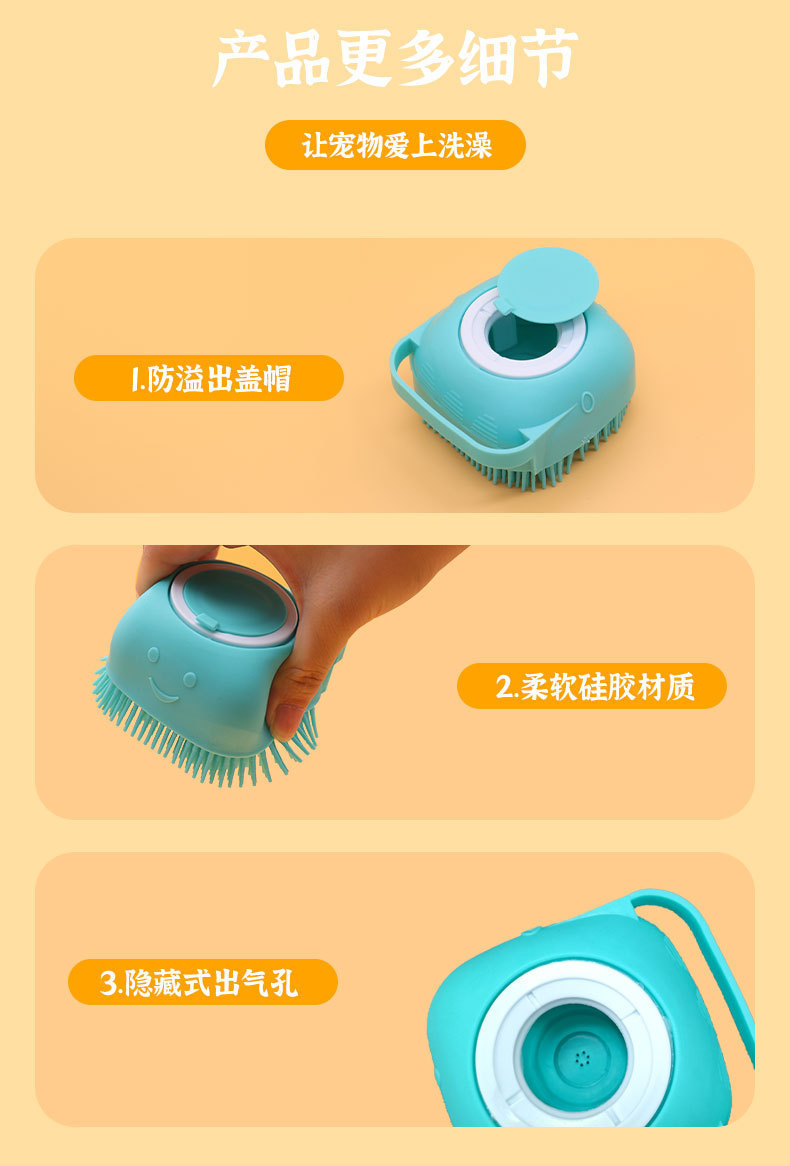 产品更多细节

让宠物爱上洗澡

1.防溢出盖帽

2.柔软硅胶材质

3.隐藏式出气孔